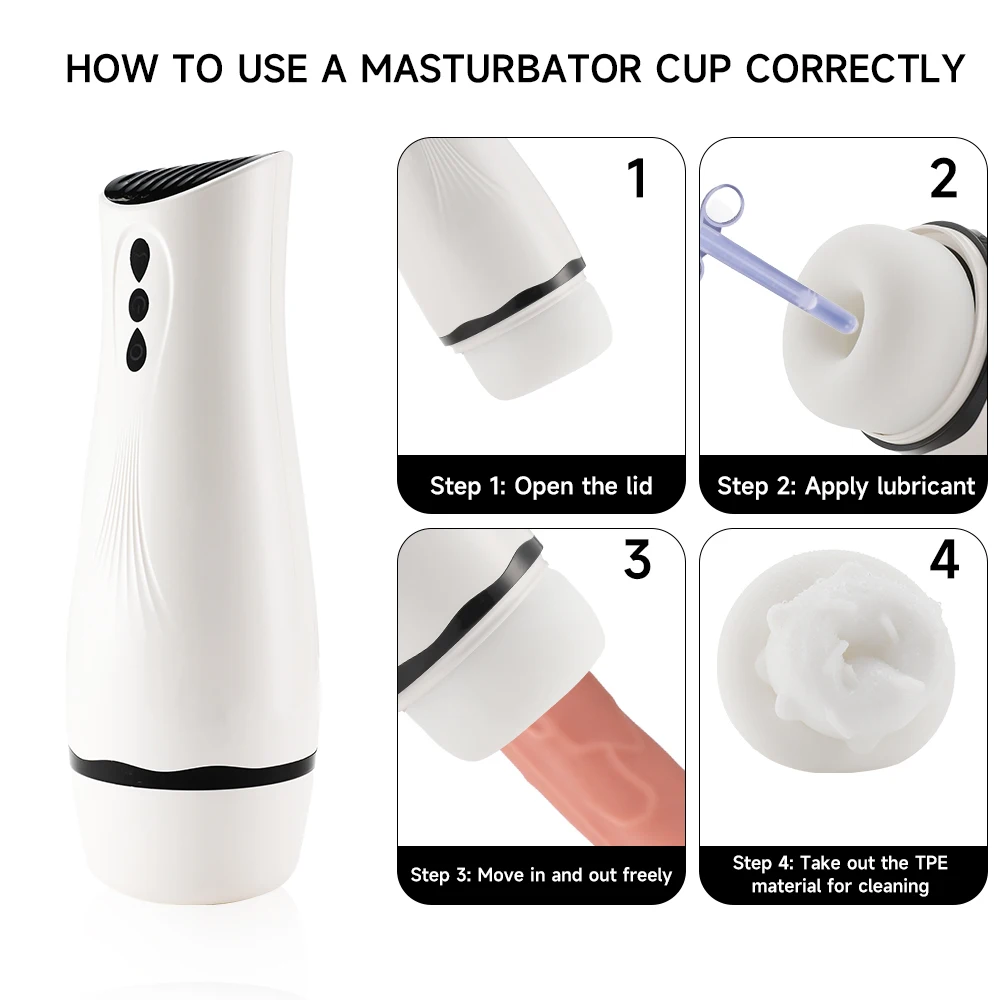 HOW TO USE A MASTURBATOR CUP CORRECTLY

1

Step 1: Open the lid

2

Step 2: Apply lubricant

3

Step 3: Move in and out freely

4

Step 4: Take out the TPE material for cleaning