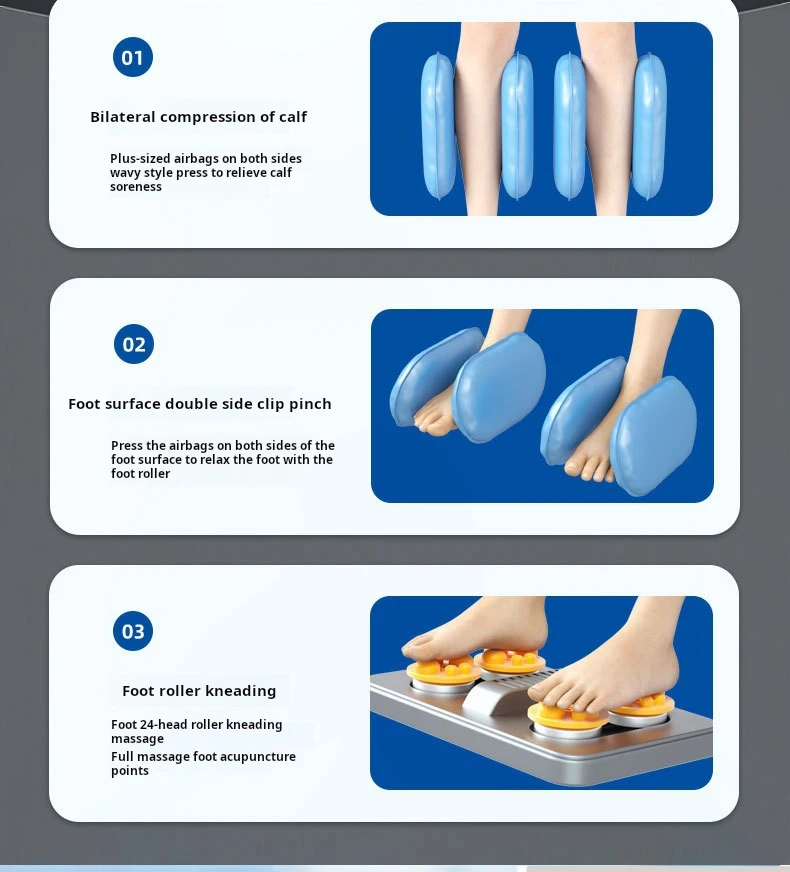 01

Bilateral compression of calf

Plus-sized airbags on both sides wavy style press to relieve calf soreness

02

Foot surface double side clip pinch

Press the airbags on both sides of the foot surface to relax the foot with the foot roller

03

Foot roller kneading

Foot 24-head roller kneading massage

Full massage foot acupuncture points