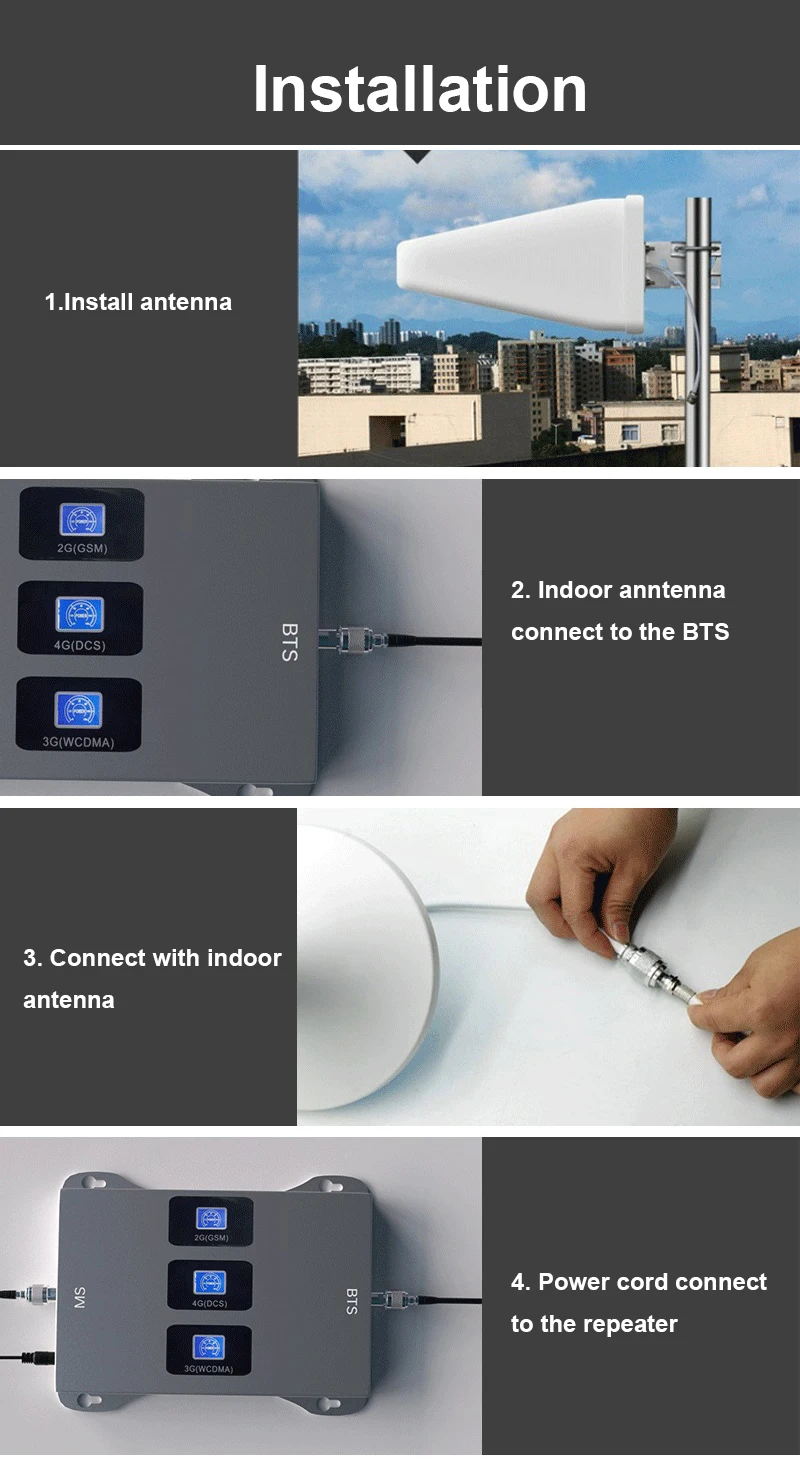 Installation

1.Install antenna

2G(GSM)

4G(DCS)

3G(WCDMA)

BTS

2. Indoor anntenna connect to the BTS

3. Connect with indoor antenna

2G(GSM)

4G(DCS)

3G(WCDMA)

MS

BTS

4. Power cord connect to the repeater