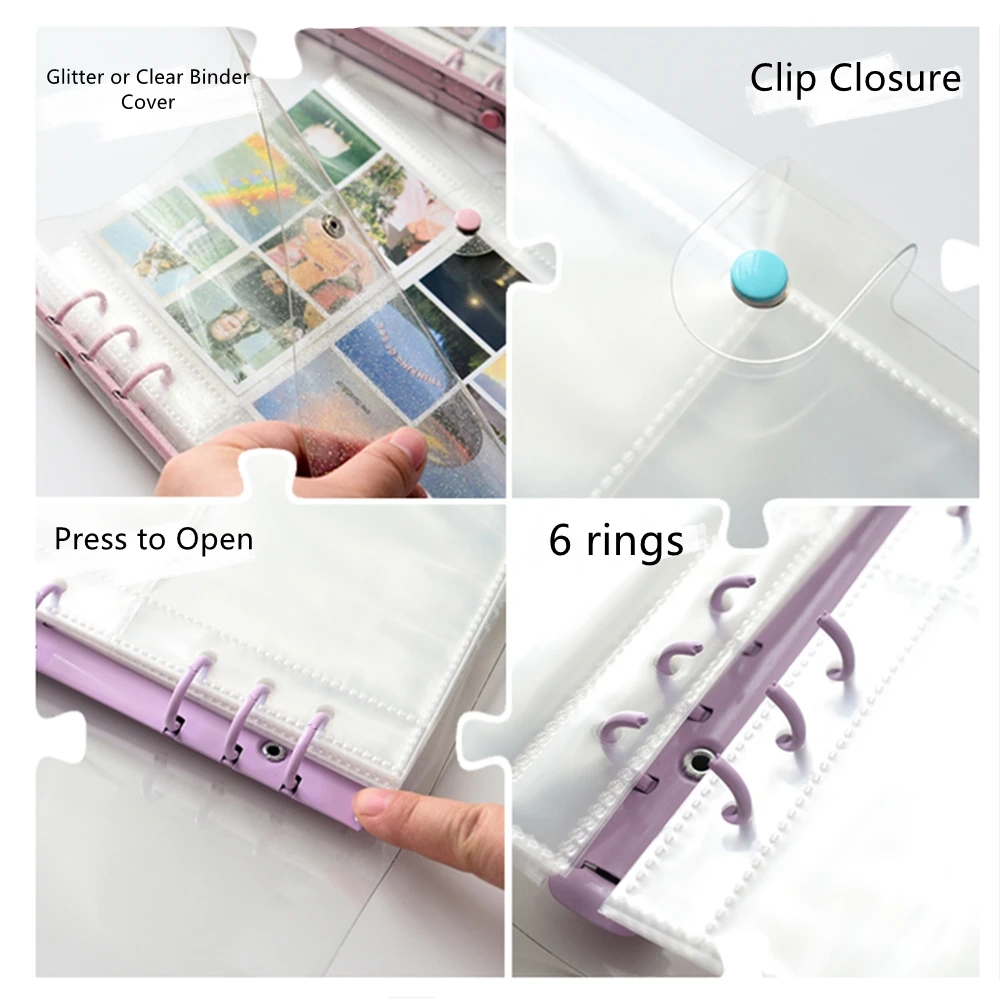 Glitter or Clear Binder Cover

Clip Closure

Press to Open

6 rings