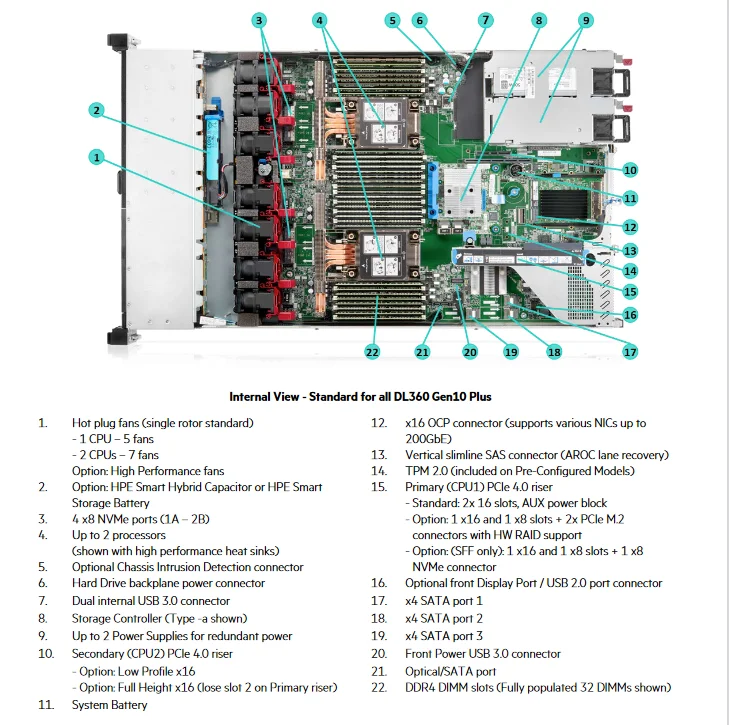 3 4 5 6 7 8 9

2

1

10
11
12
13
14
15
16
17

22 21 20 19 18

Internal View - Standard for all DL360 Gen10 Plus

1. Hot plug fans (single rotor standard)
- 1 CPU – 5 fans
- 2 CPUs – 7 fans
Option: High Performance fans
2. Option: HPE Smart Hybrid Capacitor or HPE Smart Storage Battery
3. 4 x8 NVMe ports (1A – 2B)
4. Up to 2 processors
(shown with high performance heat sinks)
5. Optional Chassis Intrusion Detection connector
6. Hard Drive backplane power connector
7. Dual internal USB 3.0 connector
8. Storage Controller (Type -a shown)
9. Up to 2 Power Supplies for redundant power
10. Secondary (CPU2) PCIe 4.0 riser
- Option: Low Profile x16
- Option: Full Height x16 (lose slot 2 on Primary riser)
11. System Battery

12. x16 OCP connector (supports various NICs up to 200GbE)
13. Vertical slimline SAS connector (AROC lane recovery)
14. TPM 2.0 (included on Pre-Configured Models)
15. Primary (CPU1) PCIe 4.0 riser
- Standard: 2x 16 slots, AUX power block
- Option: 1 x16 and 1 x8 slots + 2x PCIe M.2 connectors with HW RAID support
- Option: (SFF only): 1 x16 and 1 x8 slots + 1 x8 NVMe connector
16. Optional front Display Port / USB 2.0 port connector
17. x4 SATA port 1
18. x4 SATA port 2
19. x4 SATA port 3
20. Front Power USB 3.0 connector
21. Optical/SATA port
22. DDR4 DIMM slots (Fully populated 32 DIMMs shown)