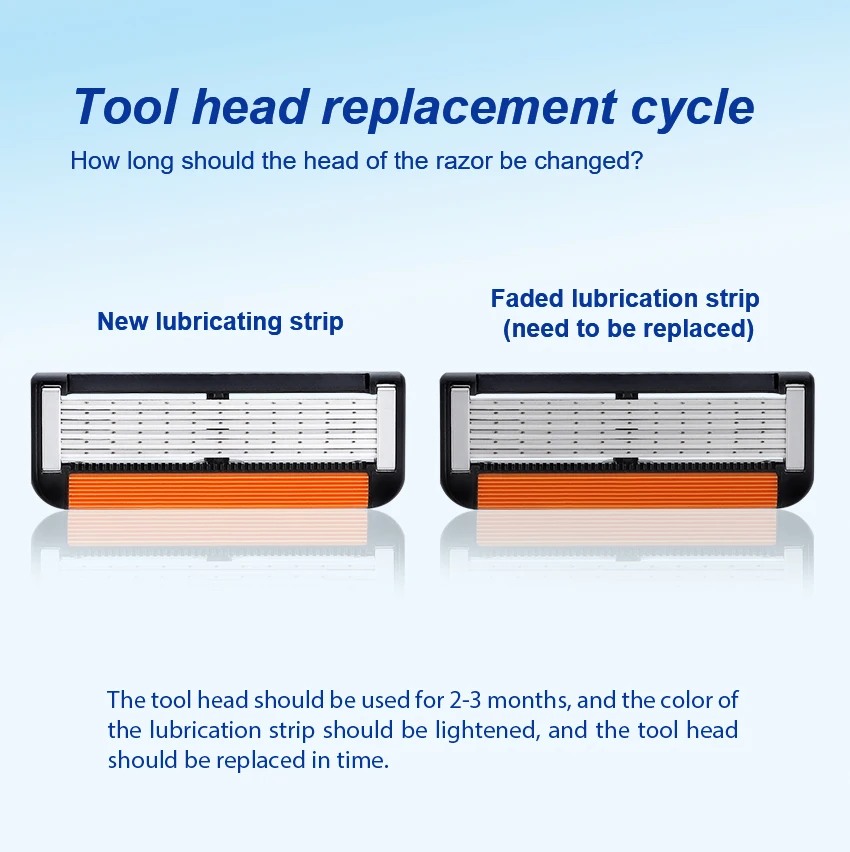 Tool head replacement cycle

How long should the head of the razor be changed?

New lubricating strip

Faded lubrication strip
(need to be replaced)

The tool head should be used for 2-3 months, and the color of the lubrication strip should be lightened, and the tool head should be replaced in time.