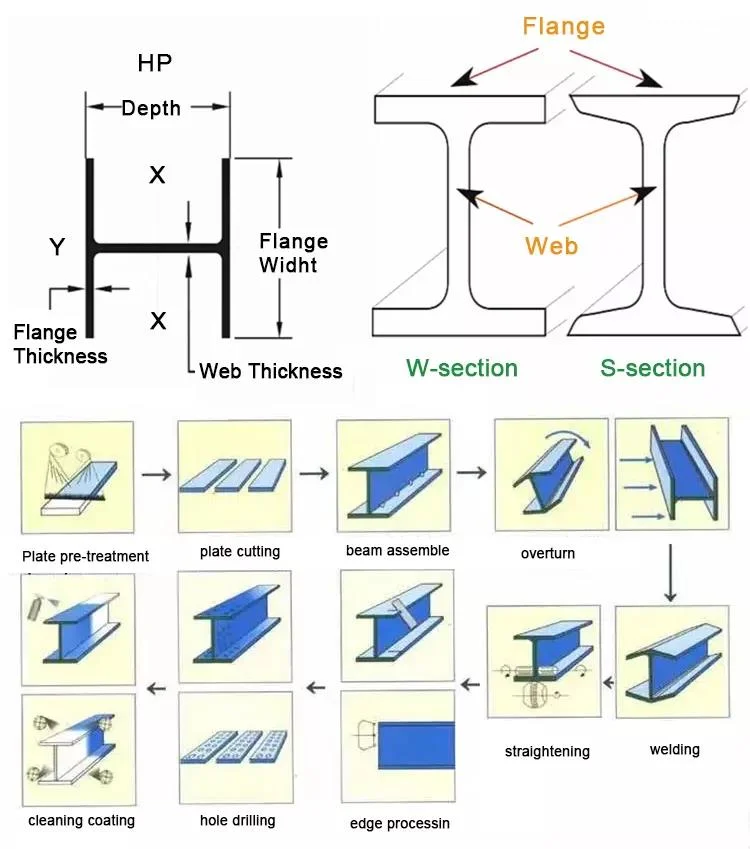 HP

Depth

X

Y

Flange Widht

X

Flange Thickness

Web Thickness

Flange

Web

W-section

S-section

Plate pre-treatment

plate cutting

beam assemble

overturn

welding

straightening

edge processin

hole drilling

cleaning coating