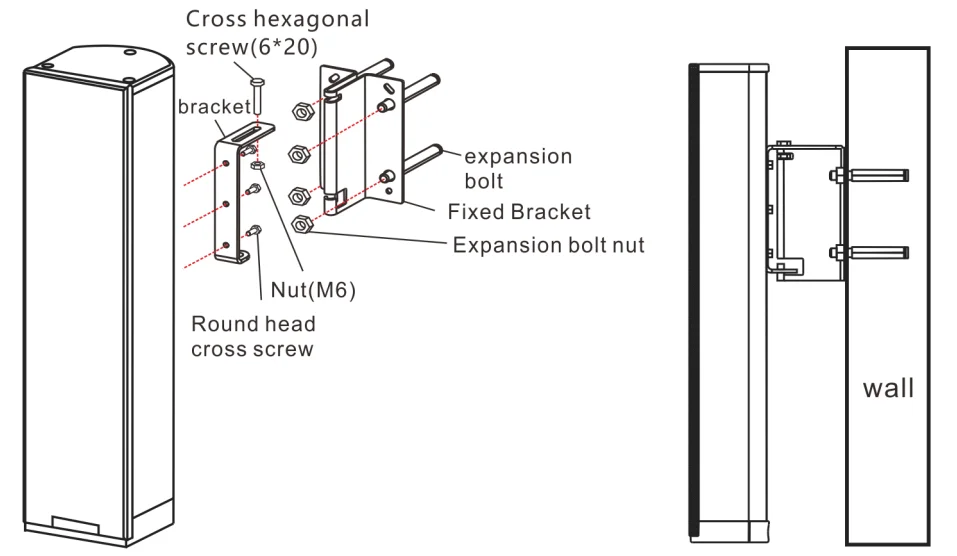 Cross hexagonal screw(6*20)

bracket

expansion bolt

Fixed Bracket

Expansion bolt nut

Nut(M6)

Round head cross screw

wall