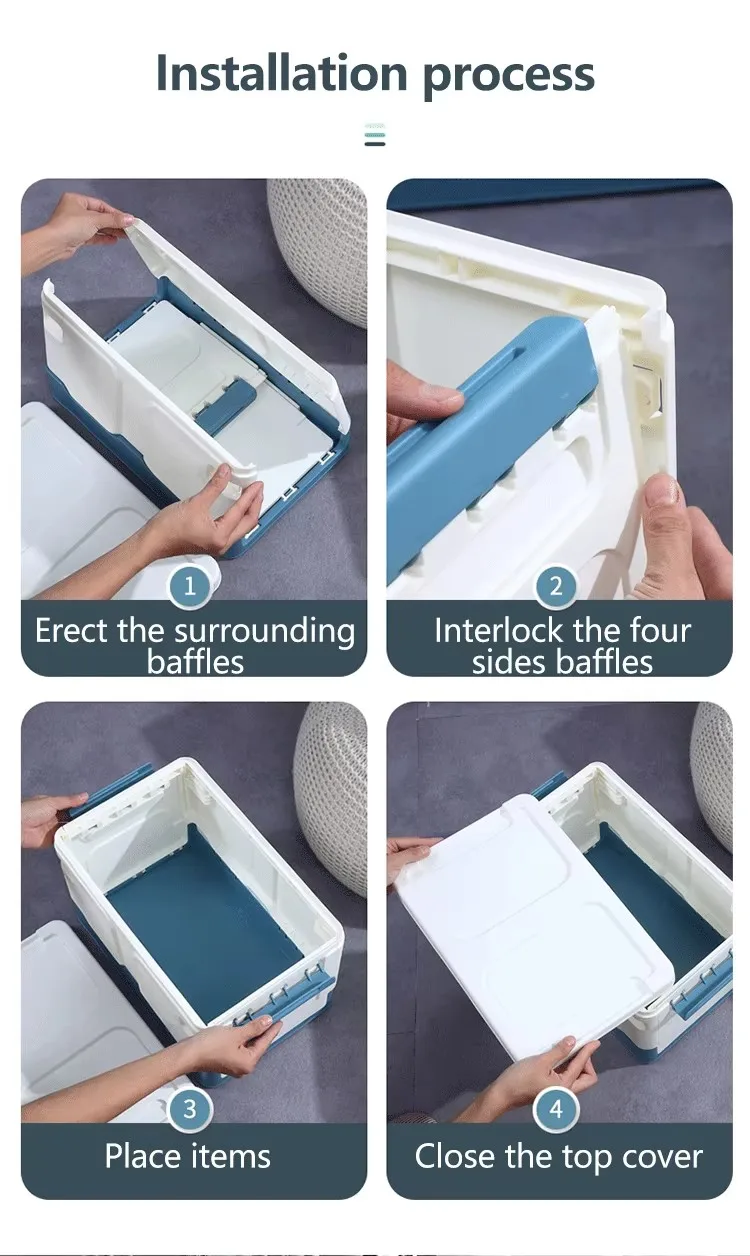 Installation process

1
Erect the surrounding baffles

2
Interlock the four sides baffles

3
Place items

4
Close the top cover