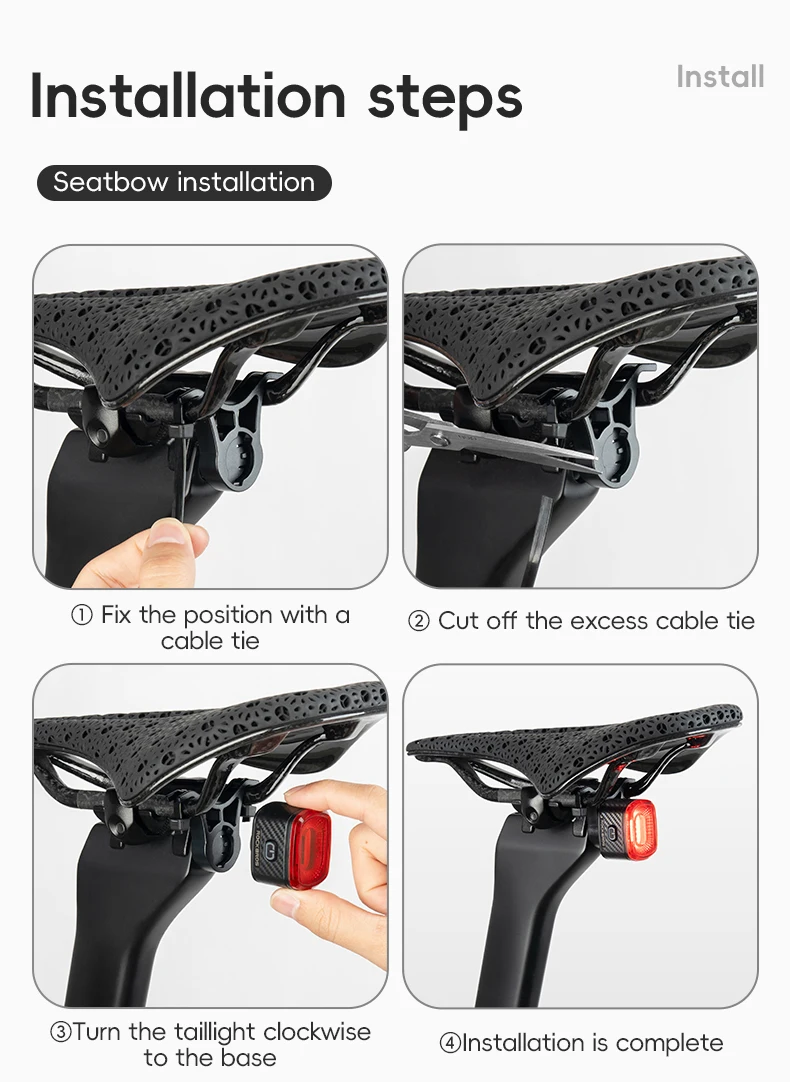 Installation steps

Install

Seatbow installation

① Fix the position with a cable tie

② Cut off the excess cable tie

③Turn the taillight clockwise to the base

④Installation is complete