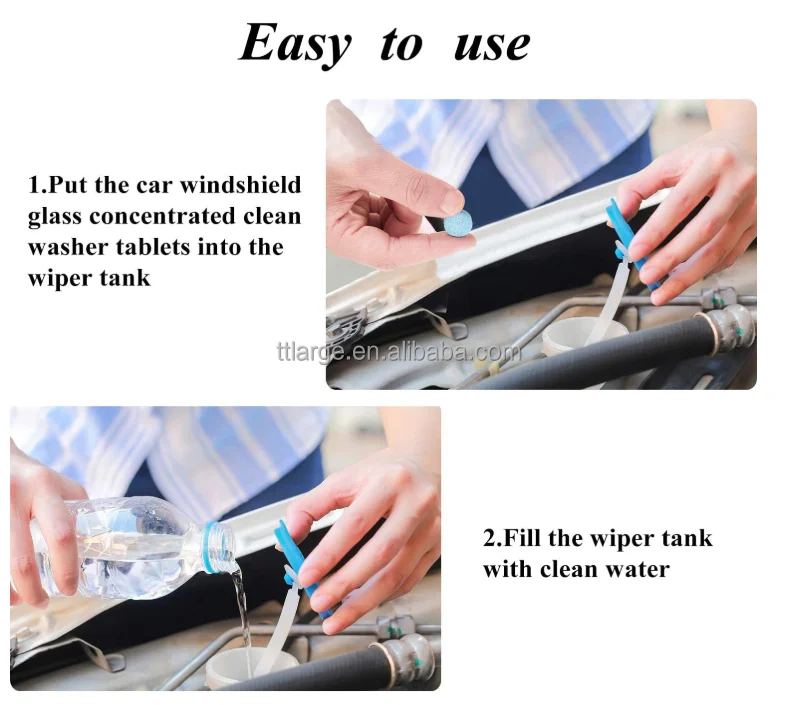 Easy to use

1.Put the car windshield glass concentrated clean washer tablets into the wiper tank

ttlarge.en.alibaba.com

2.Fill the wiper tank with clean water