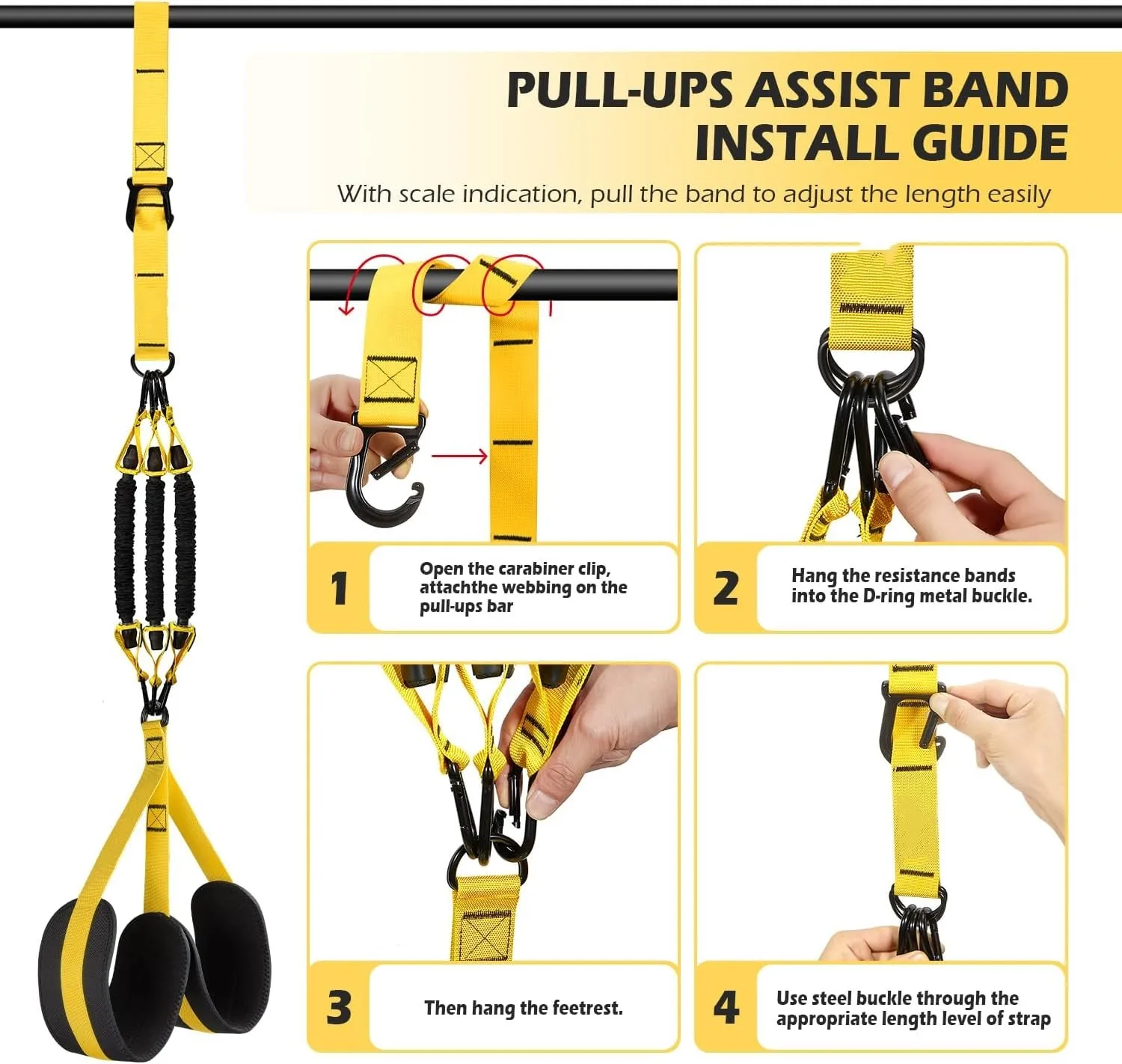 PULL-UPS ASSIST BAND INSTALL GUIDE

With scale indication, pull the band to adjust the length easily

1

Open the carabiner clip, attachthe webbing on the pull-ups bar

2

Hang the resistance bands into the D-ring metal buckle.

3

Then hang the feetrest.

4

Use steel buckle through the appropriate length level of strap