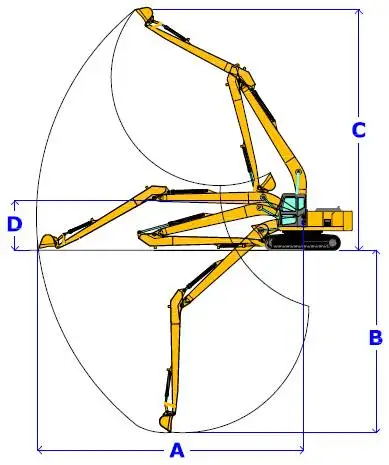 C
D
B
A