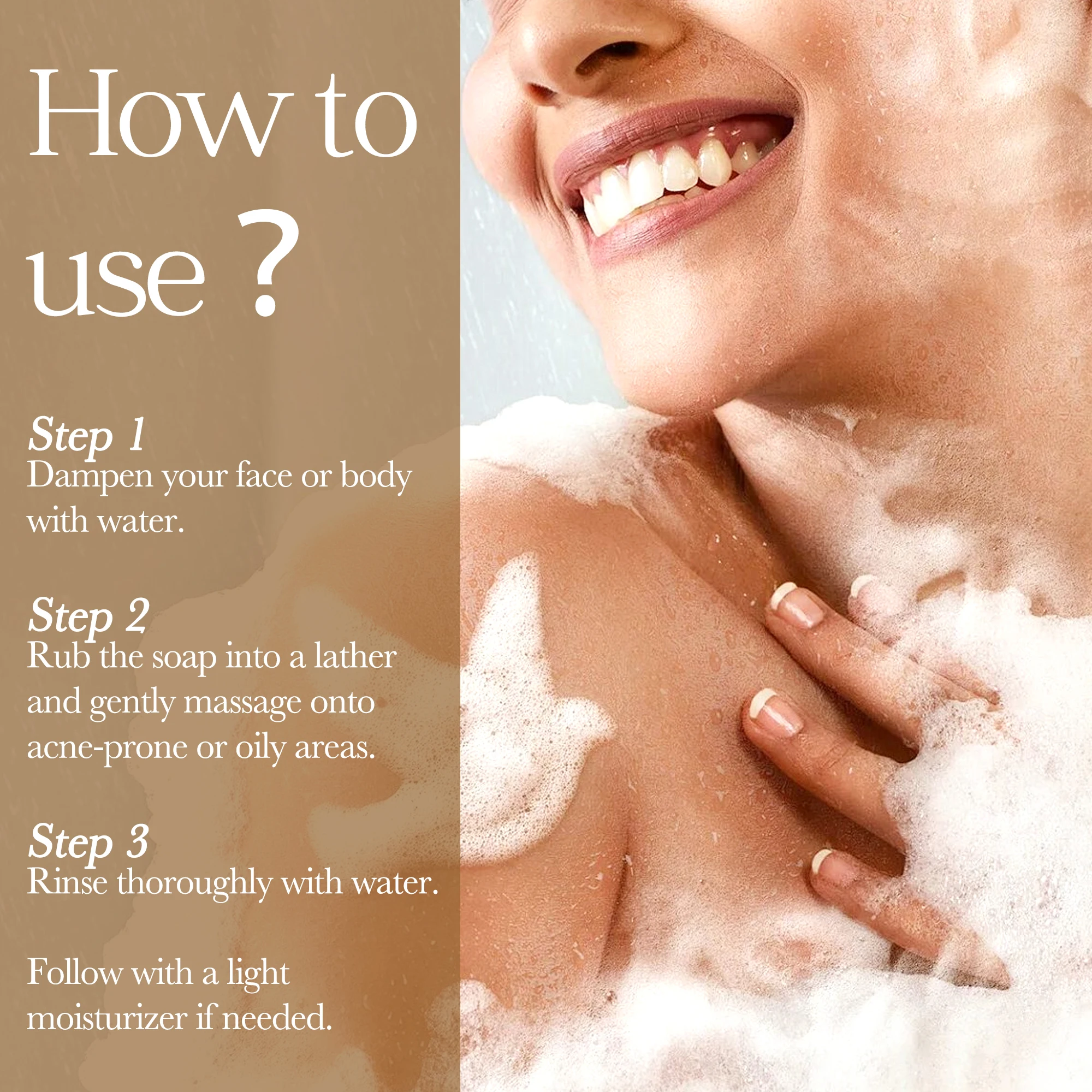 How to use ?

Step 1
Dampen your face or body with water.

Step 2
Rub the soap into a lather and gently massage onto acne-prone or oily areas.

Step 3
Rinse thoroughly with water.

Follow with a light moisturizer if needed.