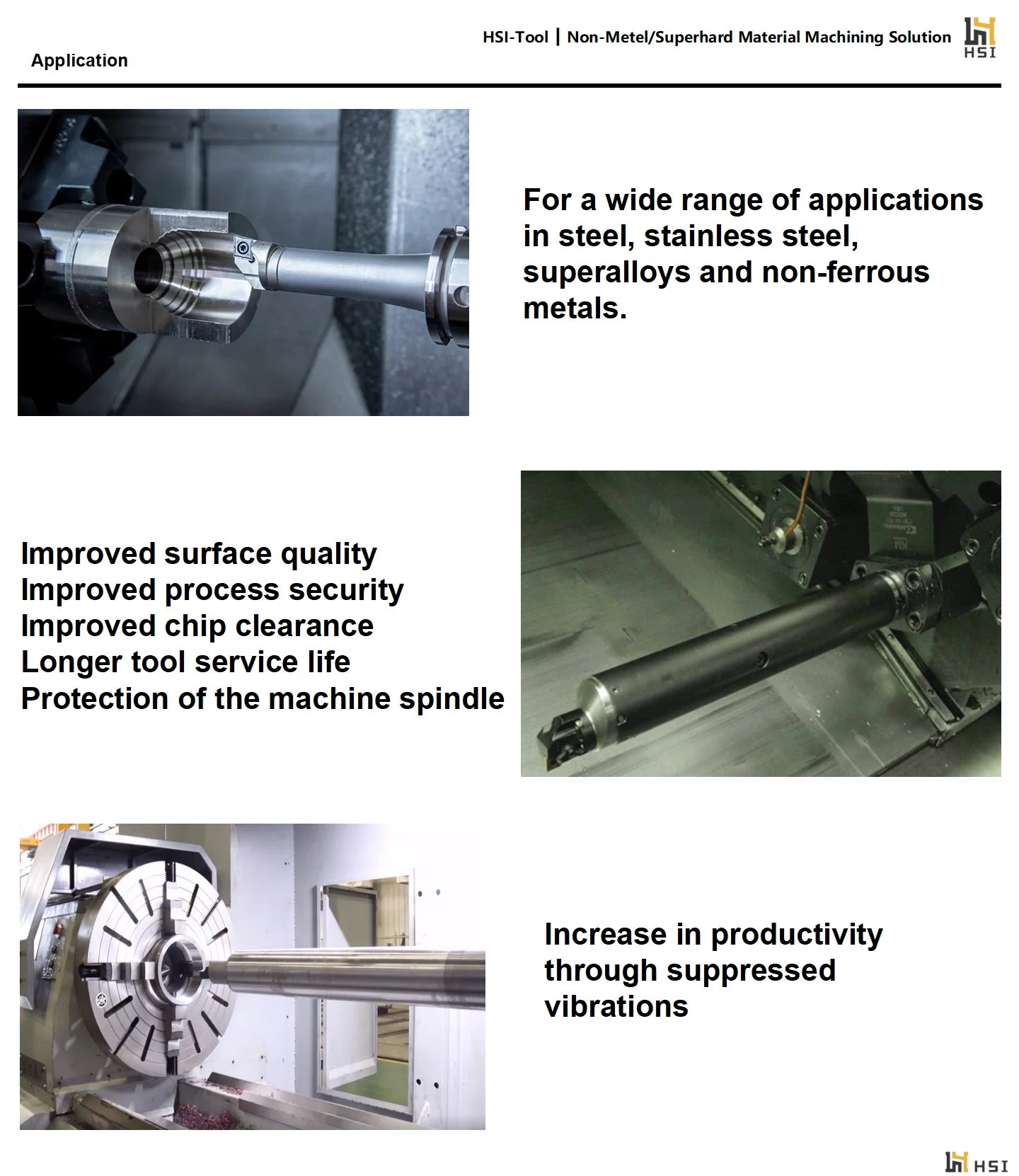 HSI-Tool | Non-Metel/Superhard Material Machining Solution

HSI

Application

For a wide range of applications in steel, stainless steel, superalloys and non-ferrous metals.

Improved surface quality
Improved process security
Improved chip clearance
Longer tool service life
Protection of the machine spindle

Increase in productivity through suppressed vibrations

HSI