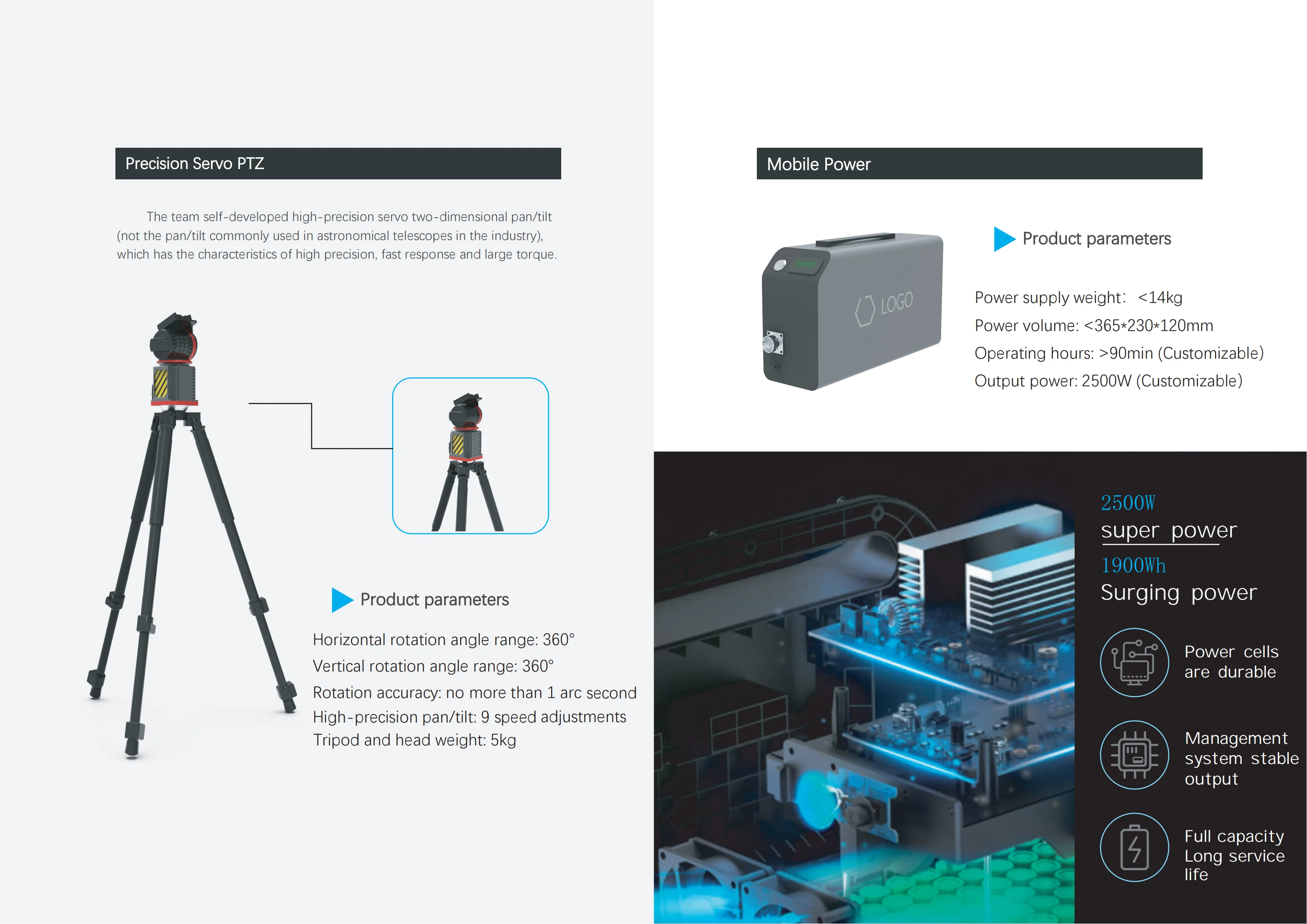 Precision Servo PTZ

The team self-developed high-precision servo two-dimensional pan/tilt (not the pan/tilt commonly used in astronomical telescopes in the industry), which has the characteristics of high precision, fast response and large torque.

Product parameters

Horizontal rotation angle range: 360°
Vertical rotation angle range: 360°
Rotation accuracy: no more than 1 arc second
High-precision pan/tilt: 9 speed adjustments
Tripod and head weight: 5kg

Mobile Power

LOGO

Product parameters

Power supply weight: <14kg
Power volume: <365*230*120mm
Operating hours: >90min (Customizable)
Output power: 2500W (Customizable)

2500W
super power
1900Wh
Surging power

Power cells are durable

Management system stable output

Full capacity Long service life