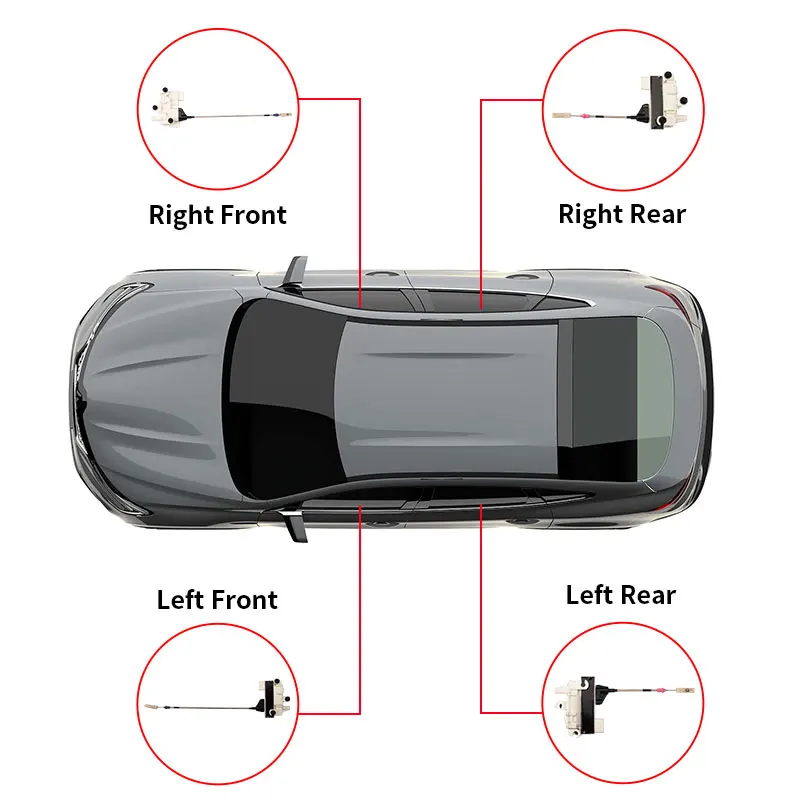 Right Front

Right Rear

Left Front

Left Rear