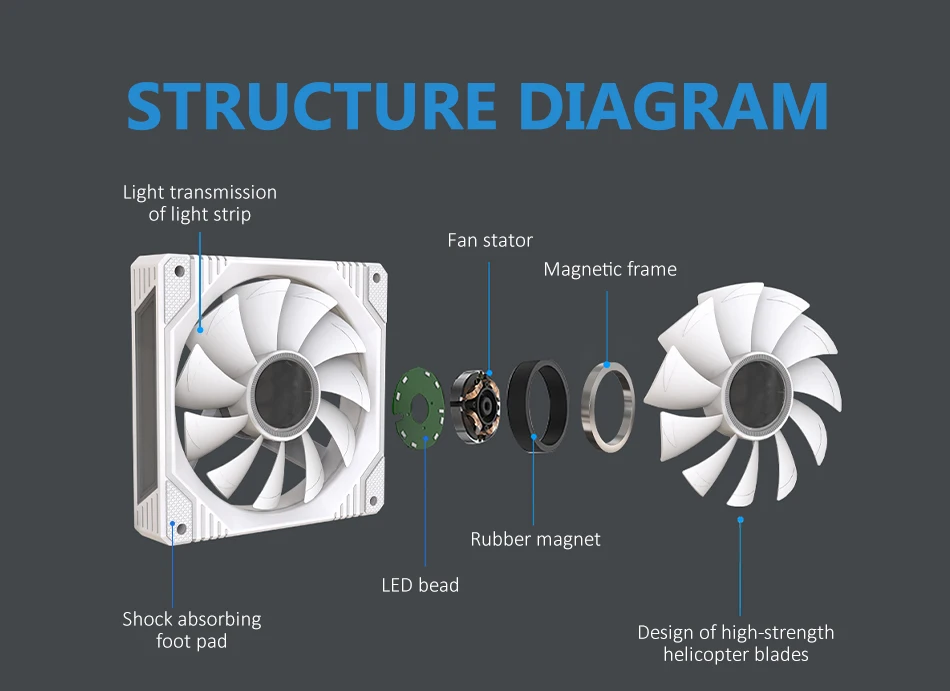 STRUCTURE DIAGRAM

Light transmission of light strip

Fan stator

Magnetic frame

Rubber magnet

LED bead

Shock absorbing foot pad

Design of high-strength helicopter blades