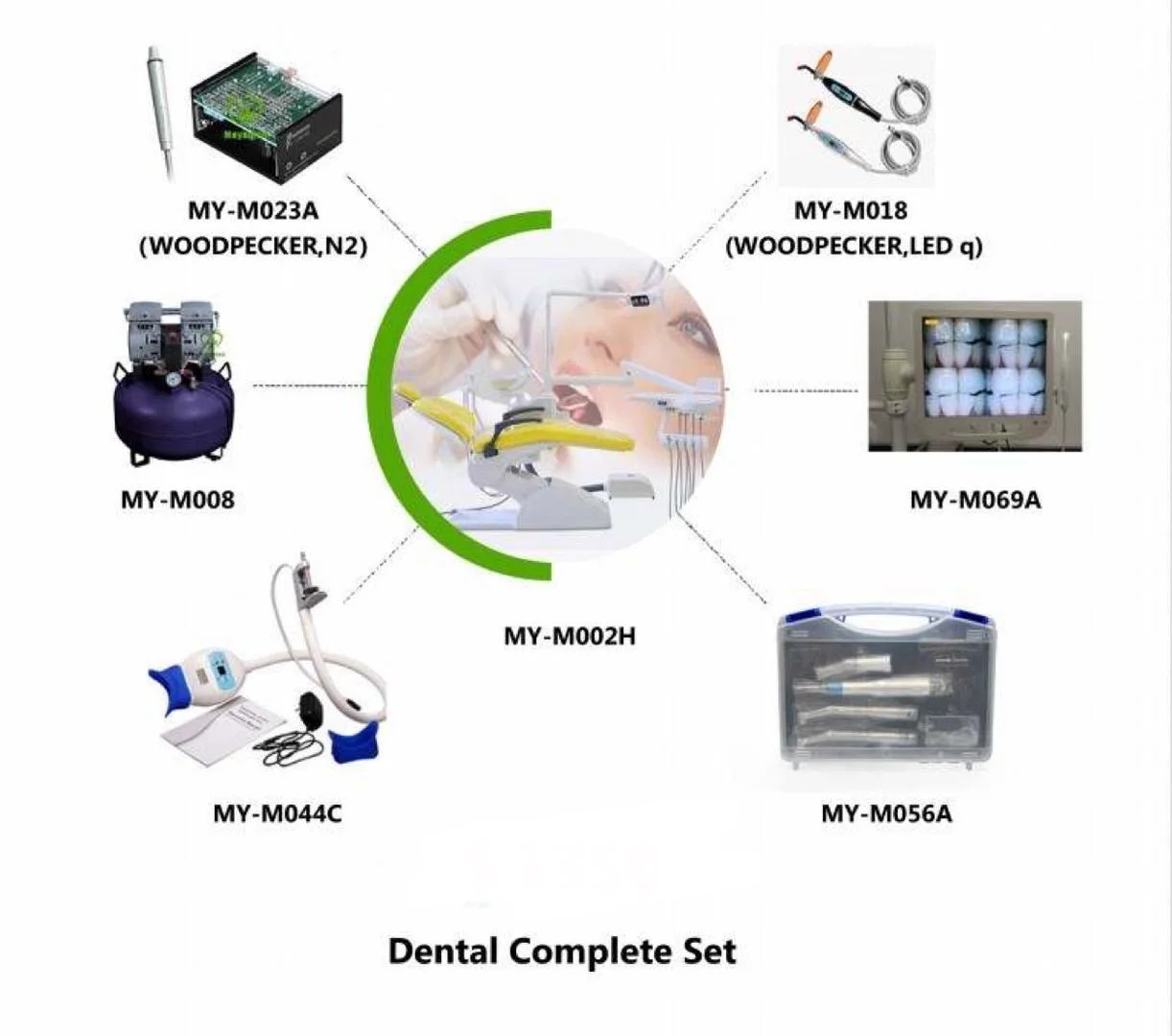 MY-M023A
(WOODPECKER,N2)

MY-M018
(WOODPECKER,LED q)

MY-M008

MY-M069A

MY-M002H

MY-M044C

MY-M056A

Dental Complete Set