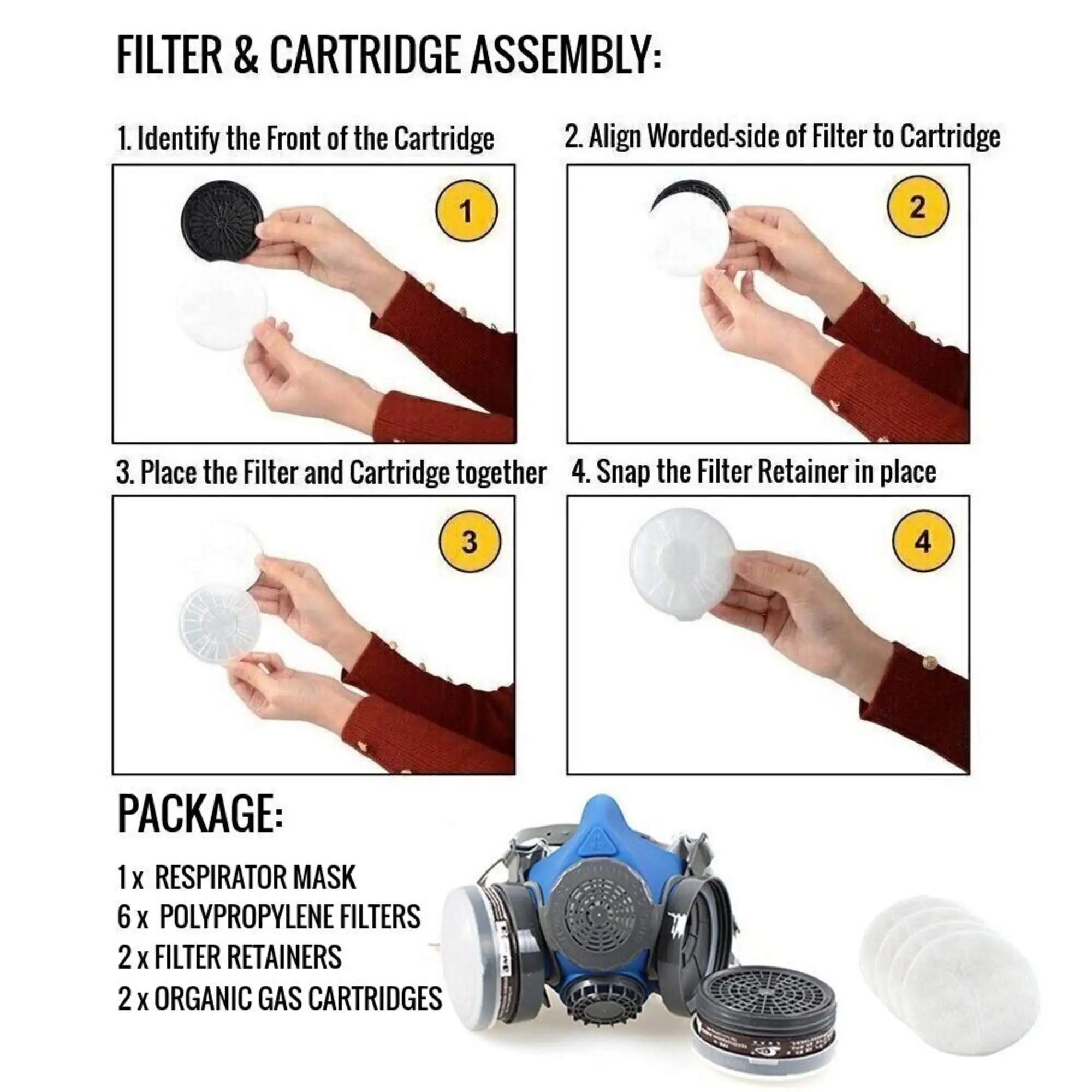 FILTER & CARTRIDGE ASSEMBLY:

1. Identify the Front of the Cartridge

1

2. Align Worded-side of Filter to Cartridge

2

3. Place the Filter and Cartridge together

3

4. Snap the Filter Retainer in place

4

PACKAGE:

1 x RESPIRATOR MASK
6 x POLYPROPYLENE FILTERS
2 x FILTER RETAINERS
2 x ORGANIC GAS CARTRIDGES