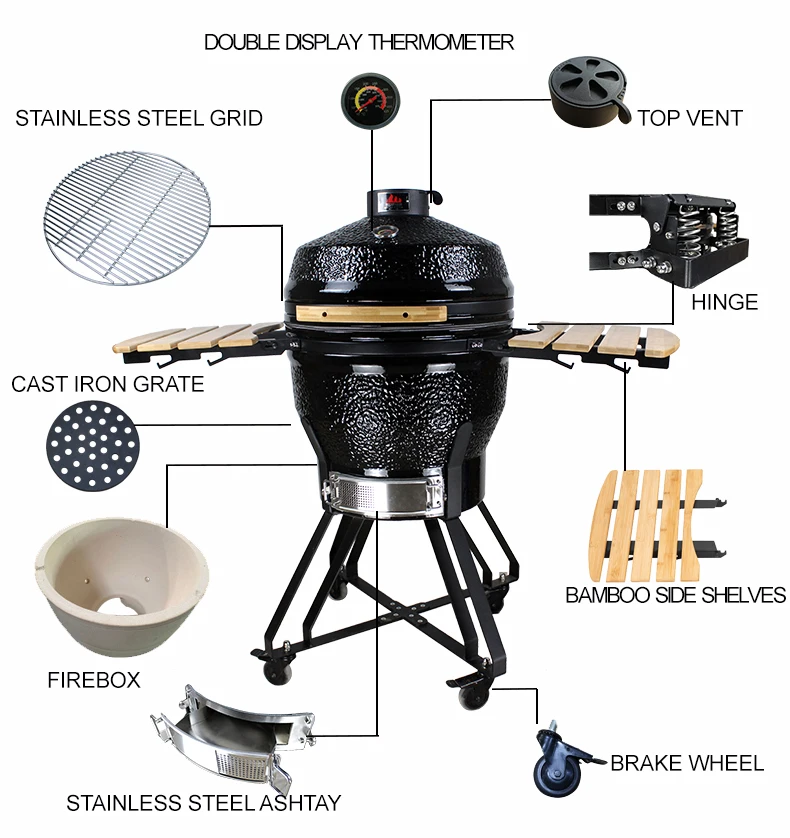 DOUBLE DISPLAY THERMOMETER

STAINLESS STEEL GRID

TOP VENT

HINGE

CAST IRON GRATE

BAMBOO SIDE SHELVES

FIREBOX

BRAKE WHEEL

STAINLESS STEEL ASHTAY