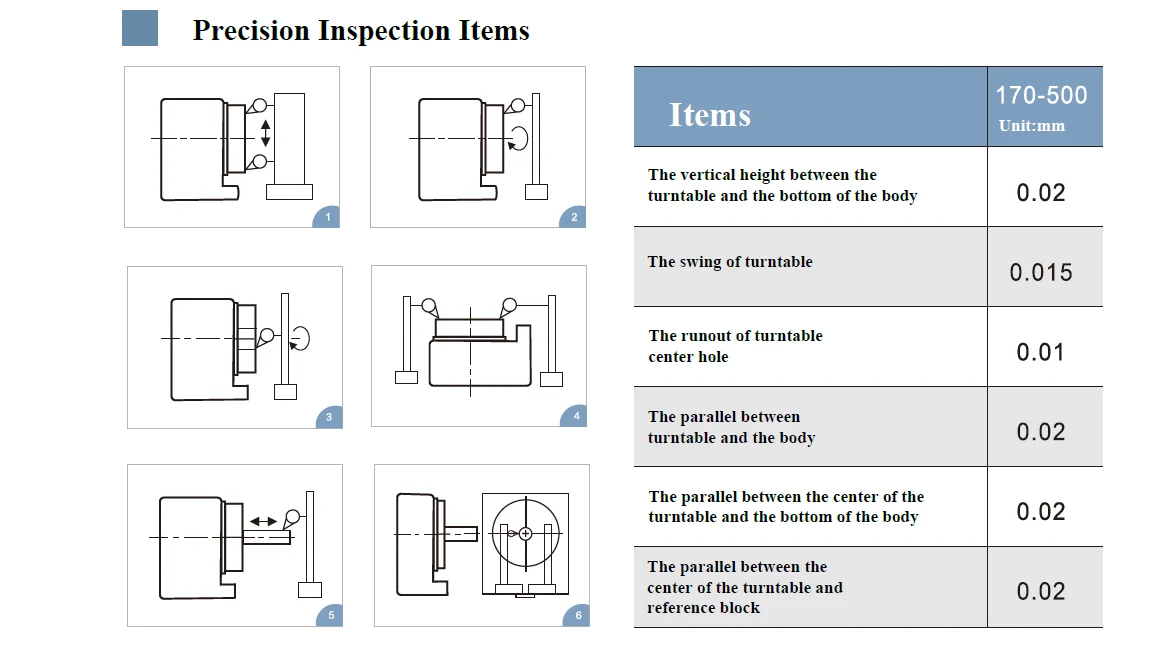 Precision Inspection Items

1

2

3

4

5

6

| Items | 170-500 Unit:mm |
|---|---|
| The vertical height between the turntable and the bottom of the body | 0.02 |
| The swing of turntable | 0.015 |
| The runout of turntable center hole | 0.01 |
| The parallel between turntable and the body | 0.02 |
| The parallel between the center of the turntable and the bottom of the body | 0.02 |
| The parallel between the center of the turntable and reference block | 0.02 |