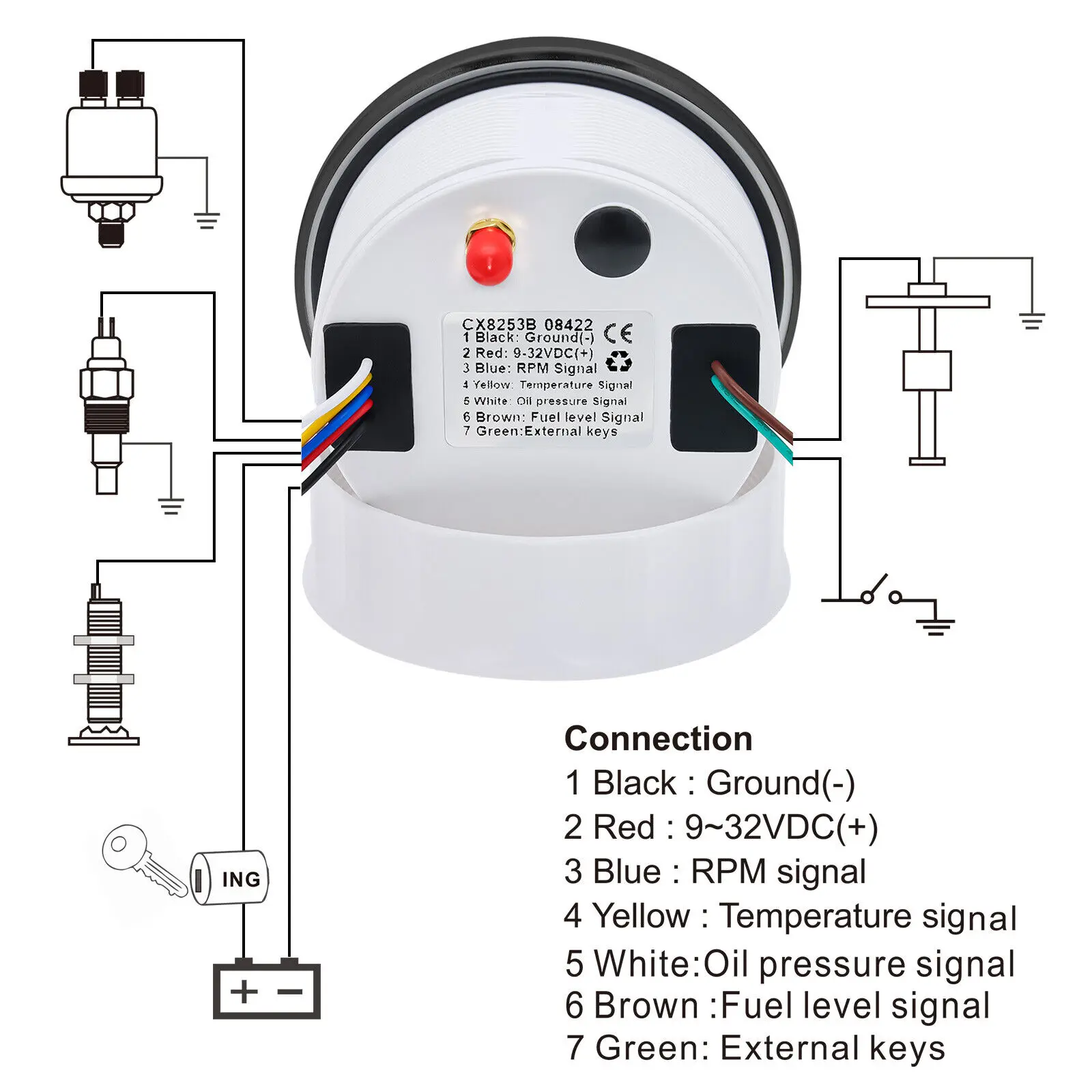 CX8253B 08422
1 Black: Ground(-)
2 Red: 9-32VDC(+)
3 Blue: RPM Signal
4 Yellow: Temperature Signal
5 White: Oil pressure Signal
6 Brown: Fuel level Signal
7 Green:External keys

CE

ING

+ −

Connection
1 Black : Ground(-)
2 Red : 9~32VDC(+)
3 Blue : RPM signal
4 Yellow : Temperature signal
5 White:Oil pressure signal
6 Brown :Fuel level signal
7 Green: External keys