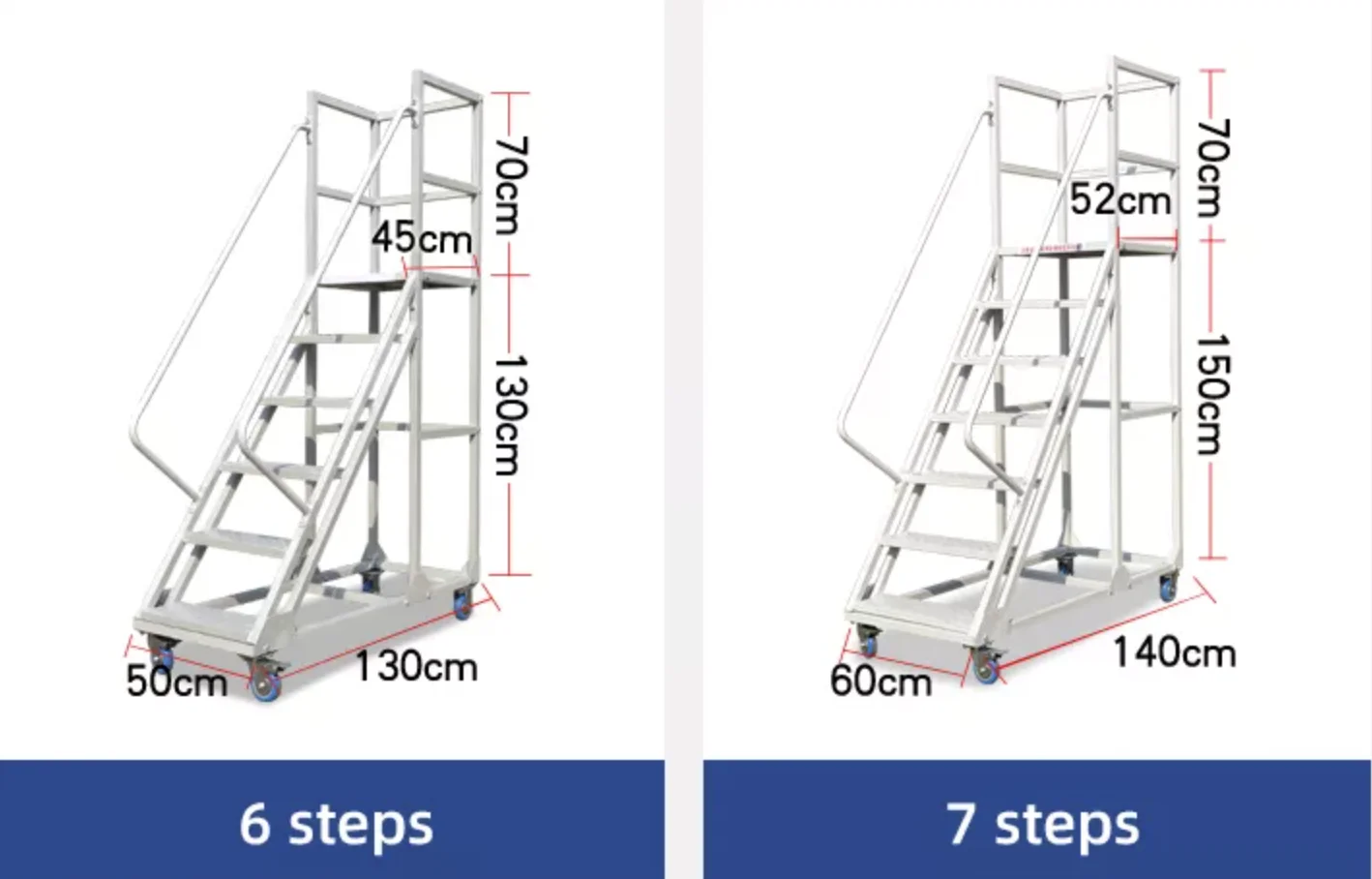 70cm
45cm
130cm
50cm
130cm

6 steps

70cm
52cm
150cm
60cm
140cm

7 steps