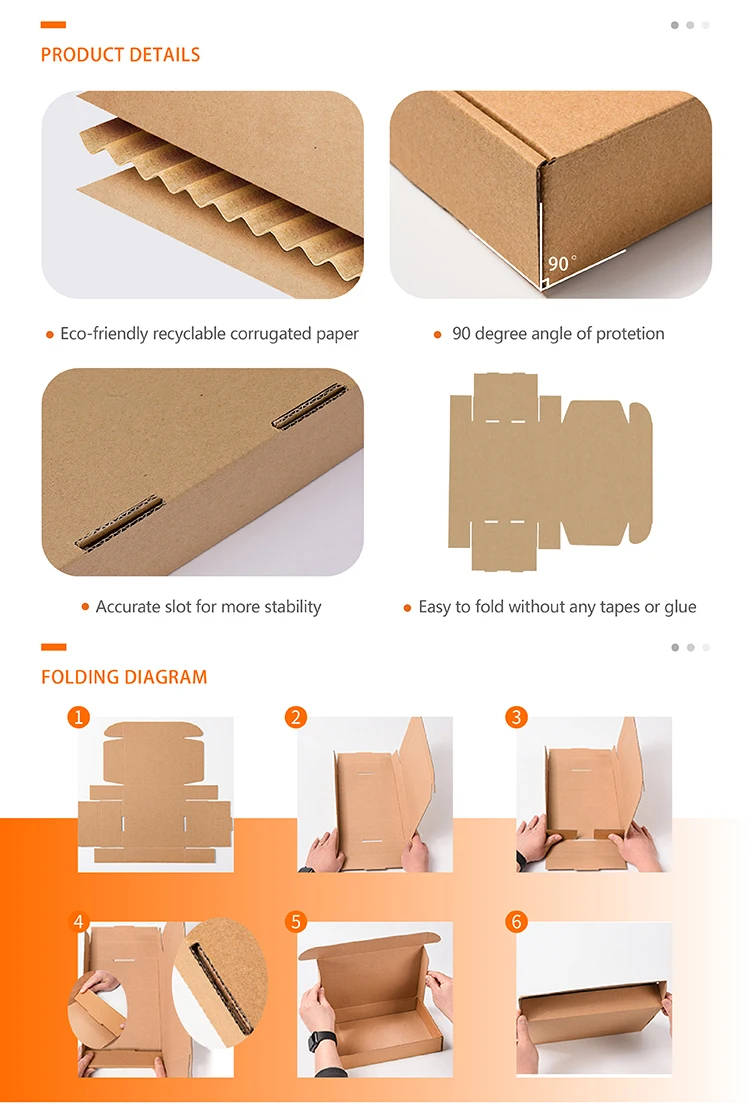 PRODUCT DETAILS

90°

Eco-friendly recyclable corrugated paper

90 degree angle of protetion

Accurate slot for more stability

Easy to fold without any tapes or glue

FOLDING DIAGRAM

1

2

3

4

5

6