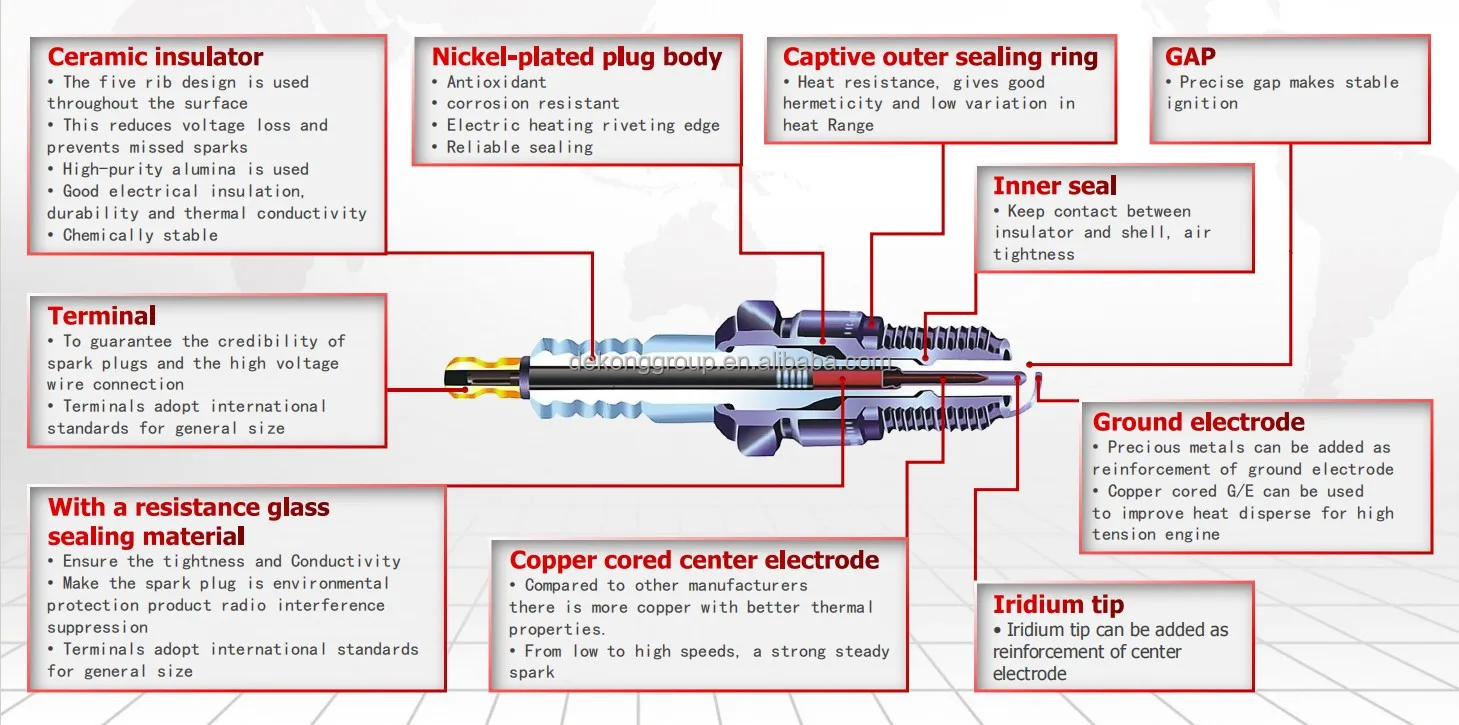 Ceramic insulator
• The five rib design is used throughout the surface
• This reduces voltage loss and prevents missed sparks
• High-purity alumina is used
• Good electrical insulation, durability and thermal conductivity
• Chemically stable

Nickel-plated plug body
• Antioxidant
• corrosion resistant
• Electric heating riveting edge
• Reliable sealing

Captive outer sealing ring
• Heat resistance, gives good hermeticity and low variation in heat Range

GAP
• Precise gap makes stable ignition

Inner seal
• Keep contact between insulator and shell, air tightness

Terminal
• To guarantee the credibility of spark plugs and the high voltage wire connection
• Terminals adopt international standards for general size

dekonggroup.en.alibaba.com

Ground electrode
• Precious metals can be added as reinforcement of ground electrode
• Copper cored G/E can be used to improve heat disperse for high tension engine

With a resistance glass sealing material
• Ensure the tightness and Conductivity
• Make the spark plug is environmental protection product radio interference suppression
• Terminals adopt international standards for general size

Copper cored center electrode
• Compared to other manufacturers there is more copper with better thermal properties.
• From low to high speeds, a strong steady spark

Iridium tip
• Iridium tip can be added as reinforcement of center electrode