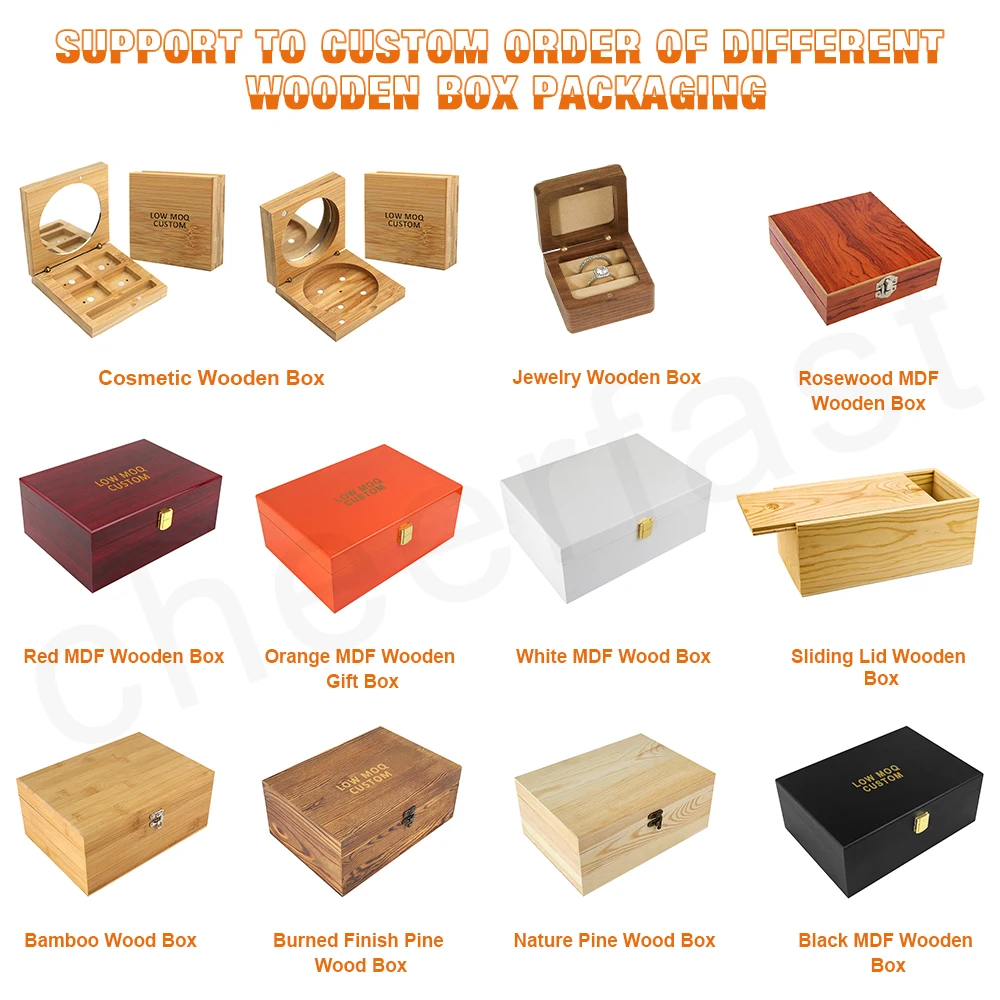 SUPPORT TO CUSTOM ORDER OF DIFFERENT WOODEN BOX PACKAGING

LOW MOQ CUSTOM

LOW MOQ CUSTOM

Cosmetic Wooden Box

Jewelry Wooden Box

Rosewood MDF Wooden Box

LOW MOQ CUSTOM

LOW MOQ CUSTOM

Red MDF Wooden Box

Orange MDF Wooden Gift Box

White MDF Wood Box

Sliding Lid Wooden Box

LOW MOQ CUSTOM

LOW MOQ CUSTOM

Bamboo Wood Box

Burned Finish Pine Wood Box

Nature Pine Wood Box

Black MDF Wooden Box

cheerfast