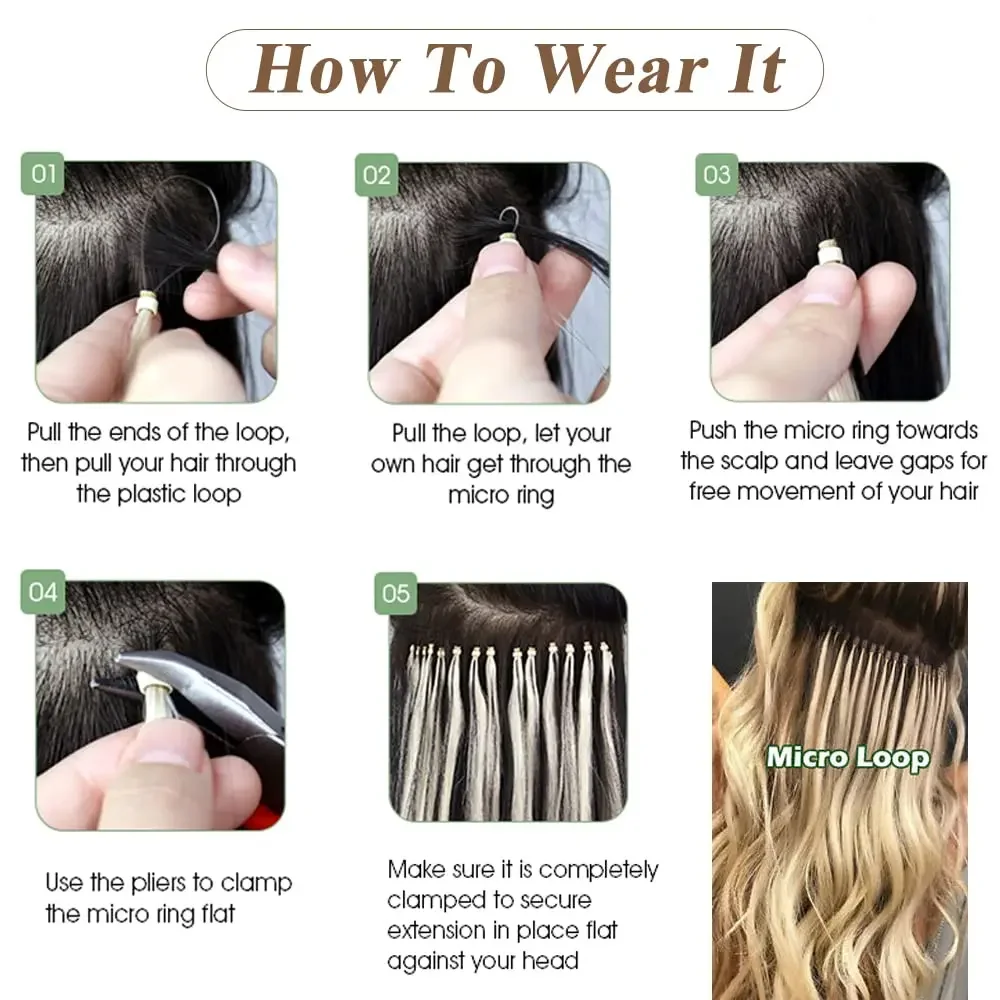 How To Wear It

01

Pull the ends of the loop, then pull your hair through the plastic loop

02

Pull the loop, let your own hair get through the micro ring

03

Push the micro ring towards the scalp and leave gaps for free movement of your hair

04

Use the pliers to clamp the micro ring flat

05

Make sure it is completely clamped to secure extension in place flat against your head

Micro Loop