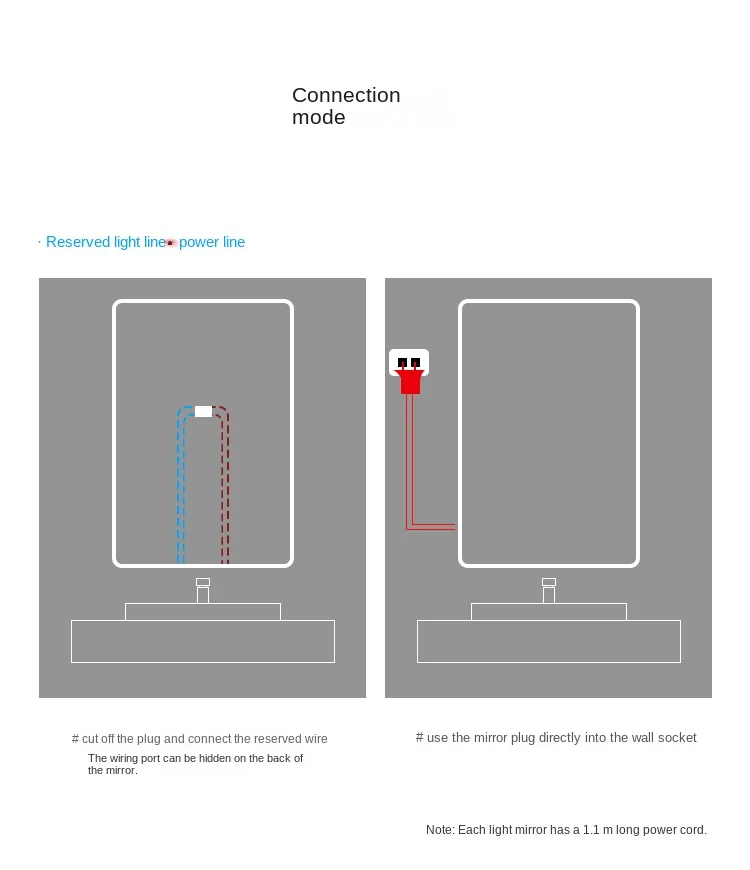 Connection mode

· Reserved light line power line

# cut off the plug and connect the reserved wire

The wiring port can be hidden on the back of the mirror.

# use the mirror plug directly into the wall socket

Note: Each light mirror has a 1.1 m long power cord.