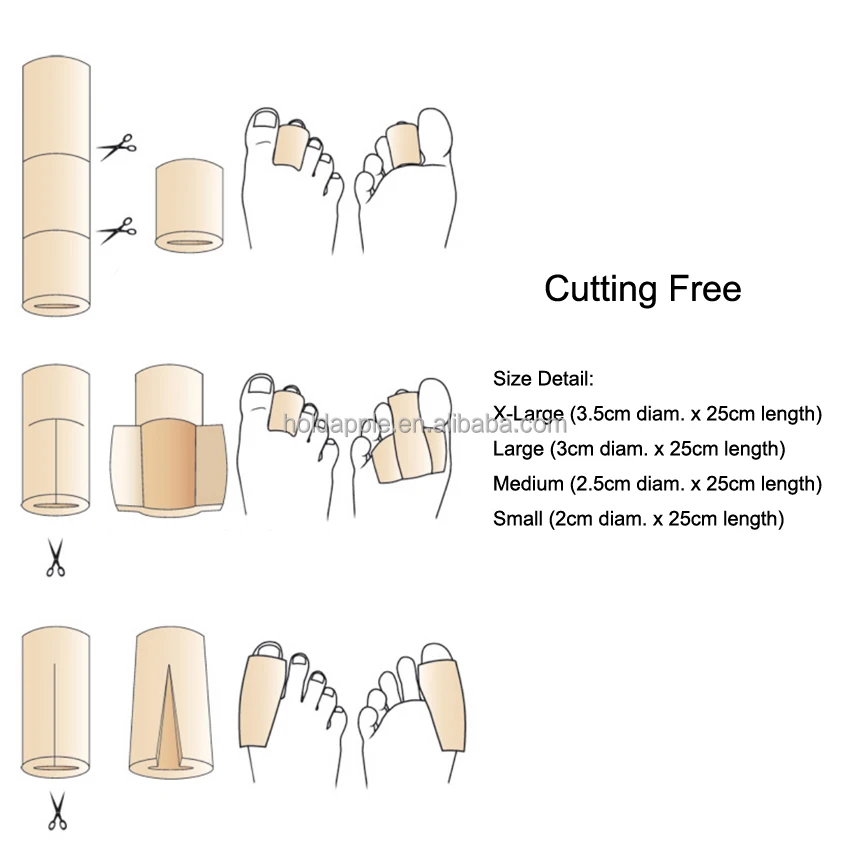 Cutting Free

Size Detail:
X-Large (3.5cm diam. x 25cm length)
Large (3cm diam. x 25cm length)
Medium (2.5cm diam. x 25cm length)
Small (2cm diam. x 25cm length)

holdapple.en.alibaba.com