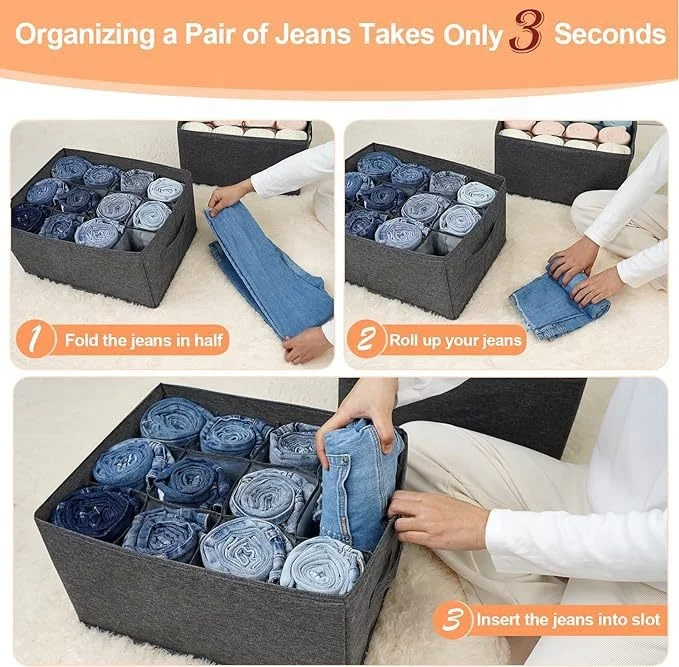 Organizing a Pair of Jeans Takes Only 3 Seconds

1 Fold the jeans in half

2 Roll up your jeans

3 Insert the jeans into slot