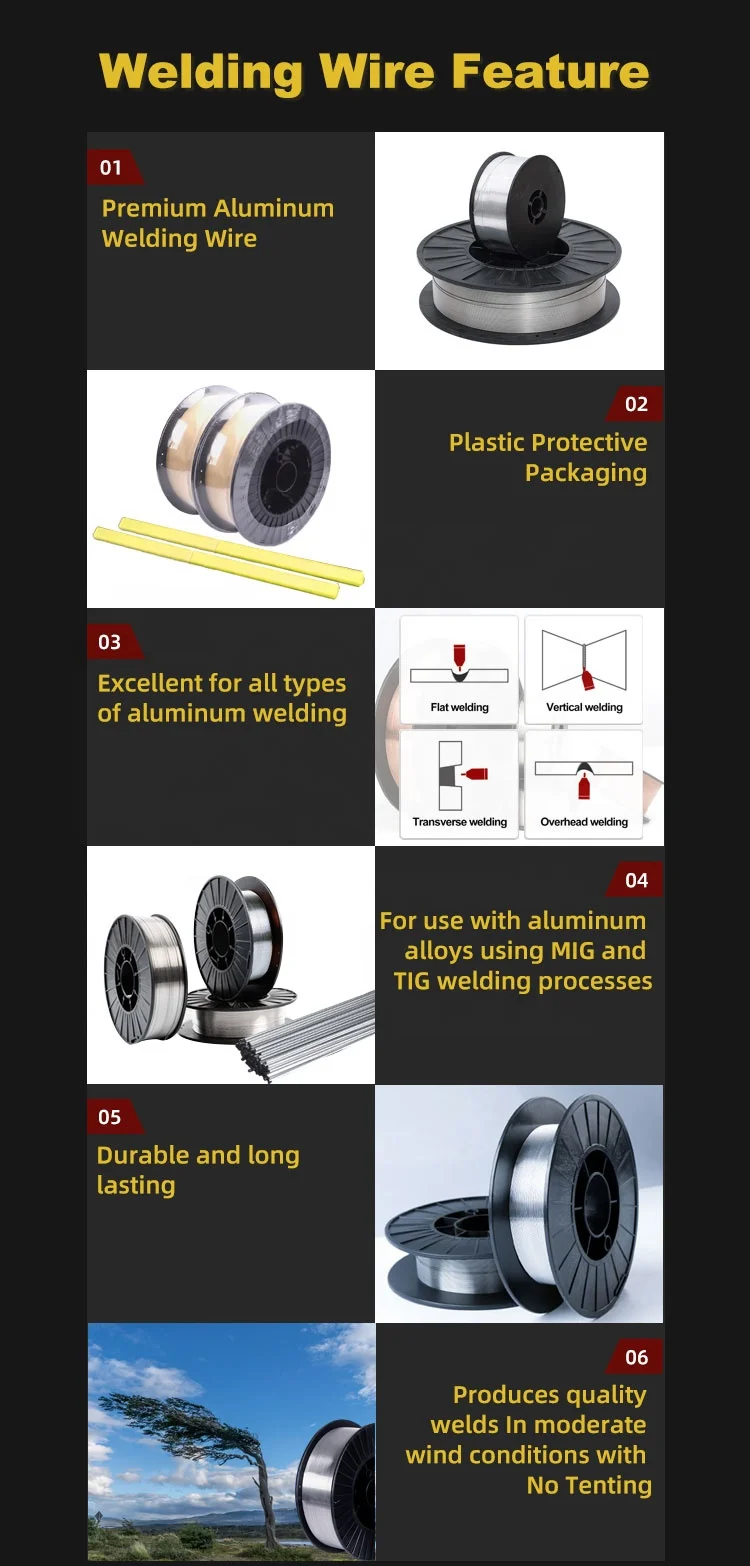 Welding Wire Feature

01
Premium Aluminum Welding Wire

02
Plastic Protective Packaging

03
Excellent for all types of aluminum welding

Flat welding
Vertical welding
Transverse welding
Overhead welding

04
For use with aluminum alloys using MIG and TIG welding processes

05
Durable and long lasting

06
Produces quality welds In moderate wind conditions with No Tenting