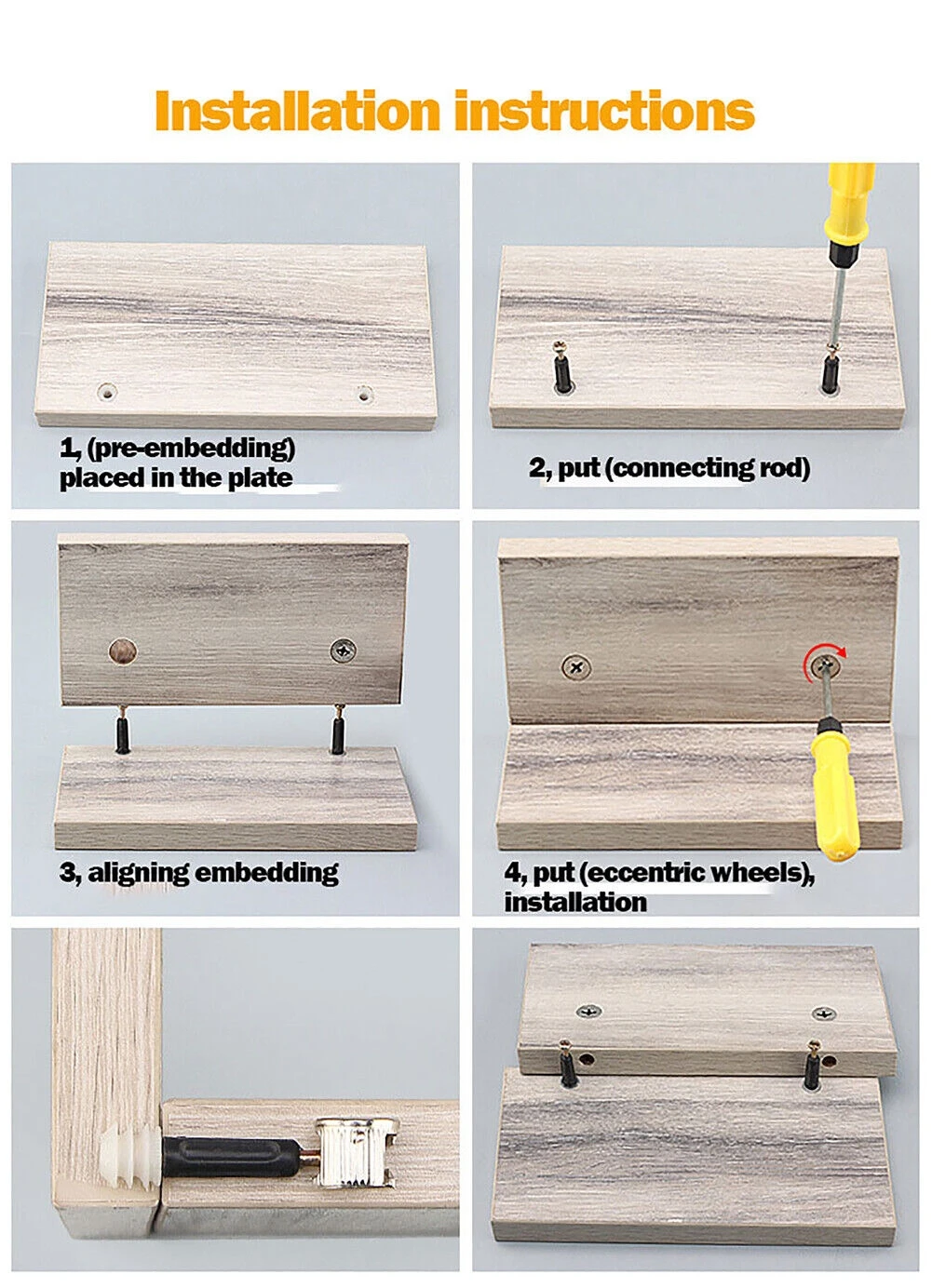 Installation instructions

1, (pre-embedding) placed in the plate

2, put (connecting rod)

3, aligning embedding

4, put (eccentric wheels), installation