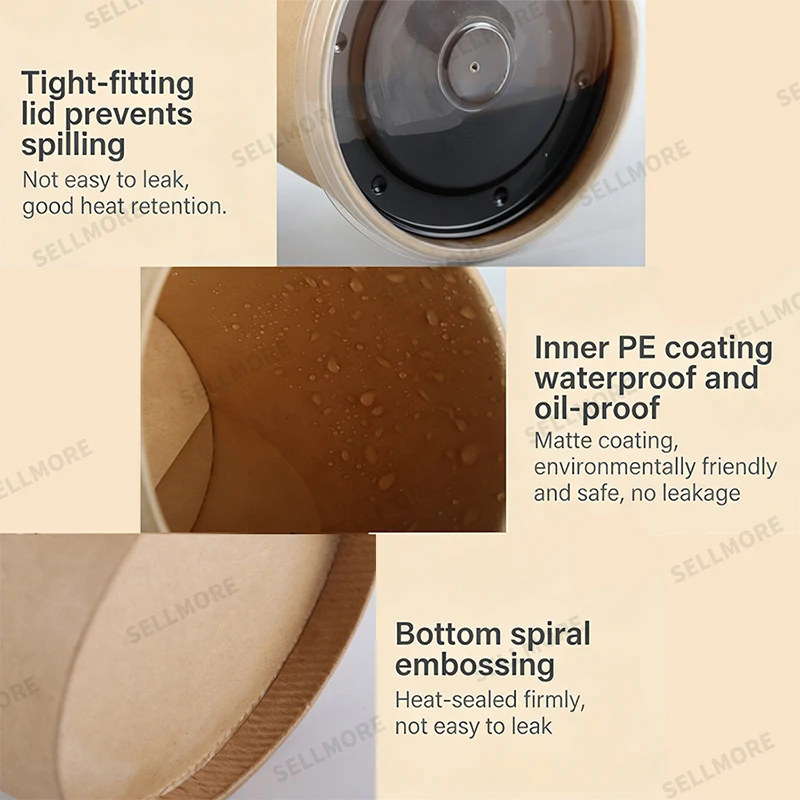 Tight-fitting lid prevents spilling

Not easy to leak, good heat retention.

Inner PE coating waterproof and oil-proof

Matte coating, environmentally friendly and safe, no leakage

Bottom spiral embossing

Heat-sealed firmly, not easy to leak

SELLMORE