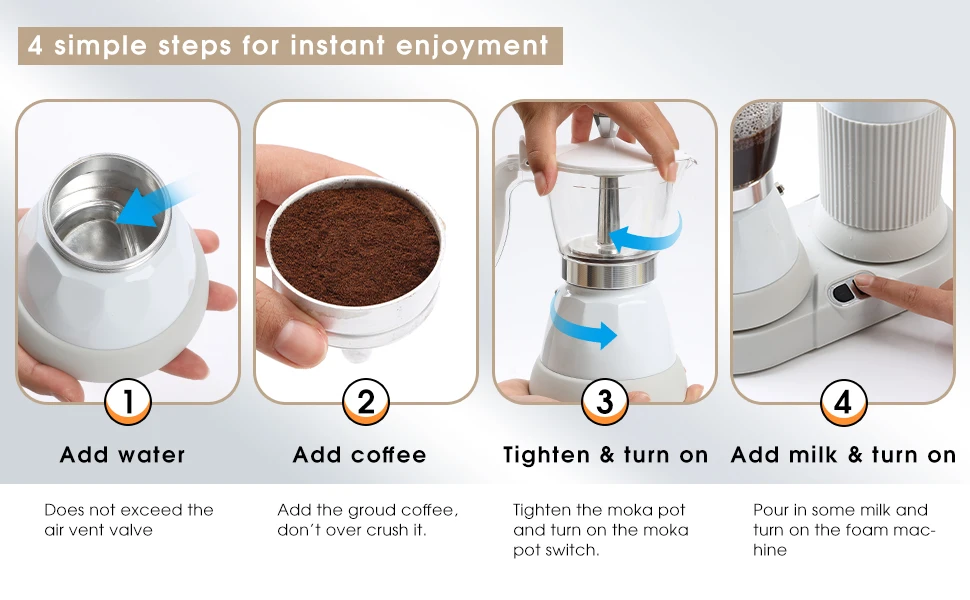 4 simple steps for instant enjoyment

1

Add water

Does not exceed the air vent valve

2

Add coffee

Add the groud coffee, don't over crush it.

3

Tighten & turn on

Tighten the moka pot and turn on the moka pot switch.

4

Add milk & turn on

Pour in some milk and turn on the foam machine