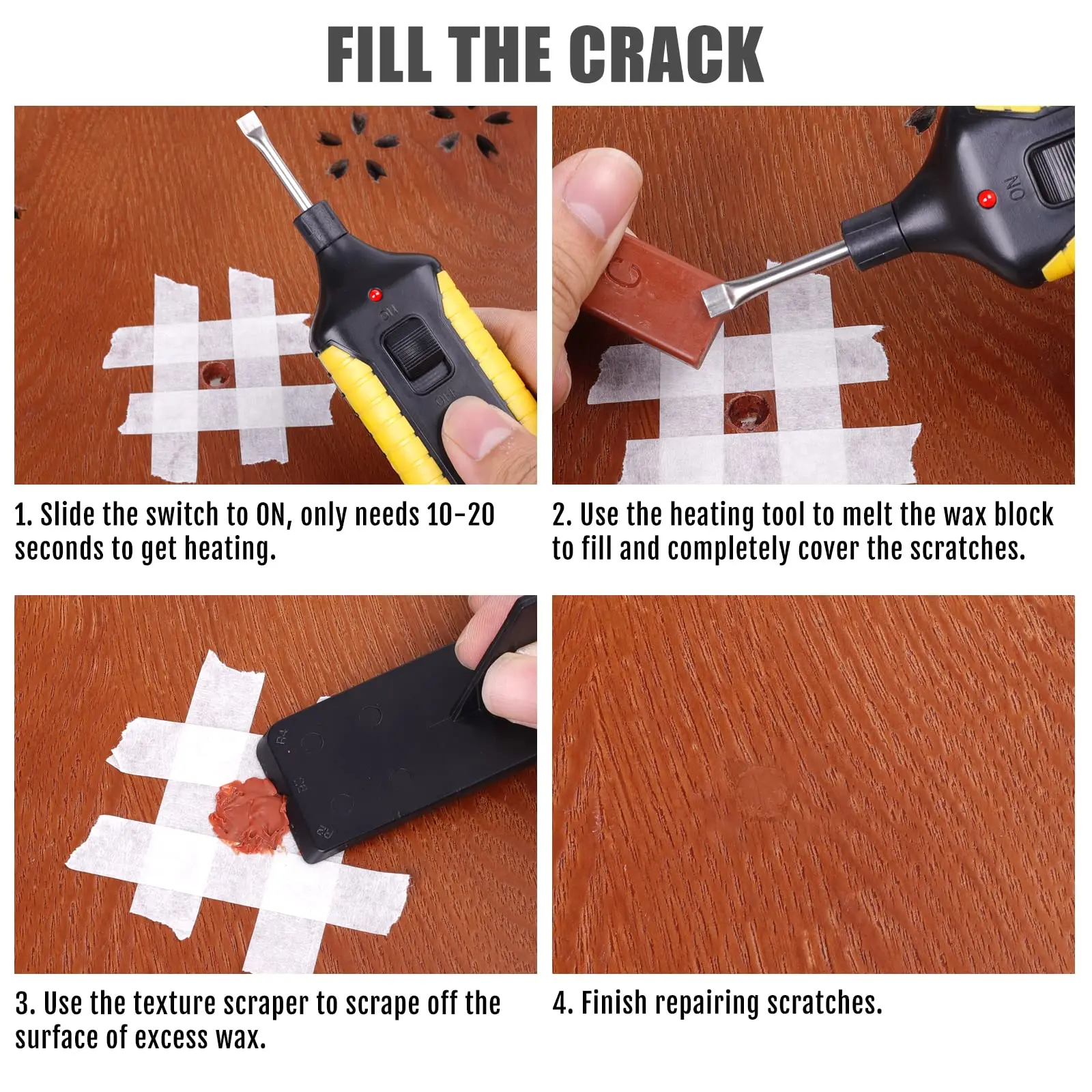 FILL THE CRACK

ON

OFF

1. Slide the switch to ON, only needs 10-20 seconds to get heating.

ON

2. Use the heating tool to melt the wax block to fill and completely cover the scratches.

R4

R3

R2

3. Use the texture scraper to scrape off the surface of excess wax.

4. Finish repairing scratches.