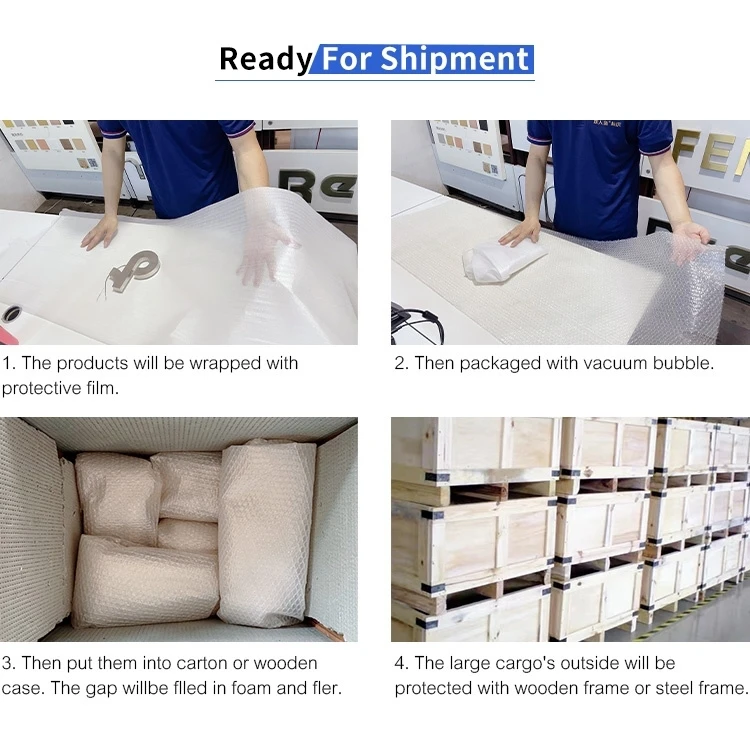 Ready For Shipment

1. The products will be wrapped with protective film.

2. Then packaged with vacuum bubble.

3. Then put them into carton or wooden case. The gap willbe flled in foam and fler.

4. The large cargo's outside will be protected with wooden frame or steel frame.