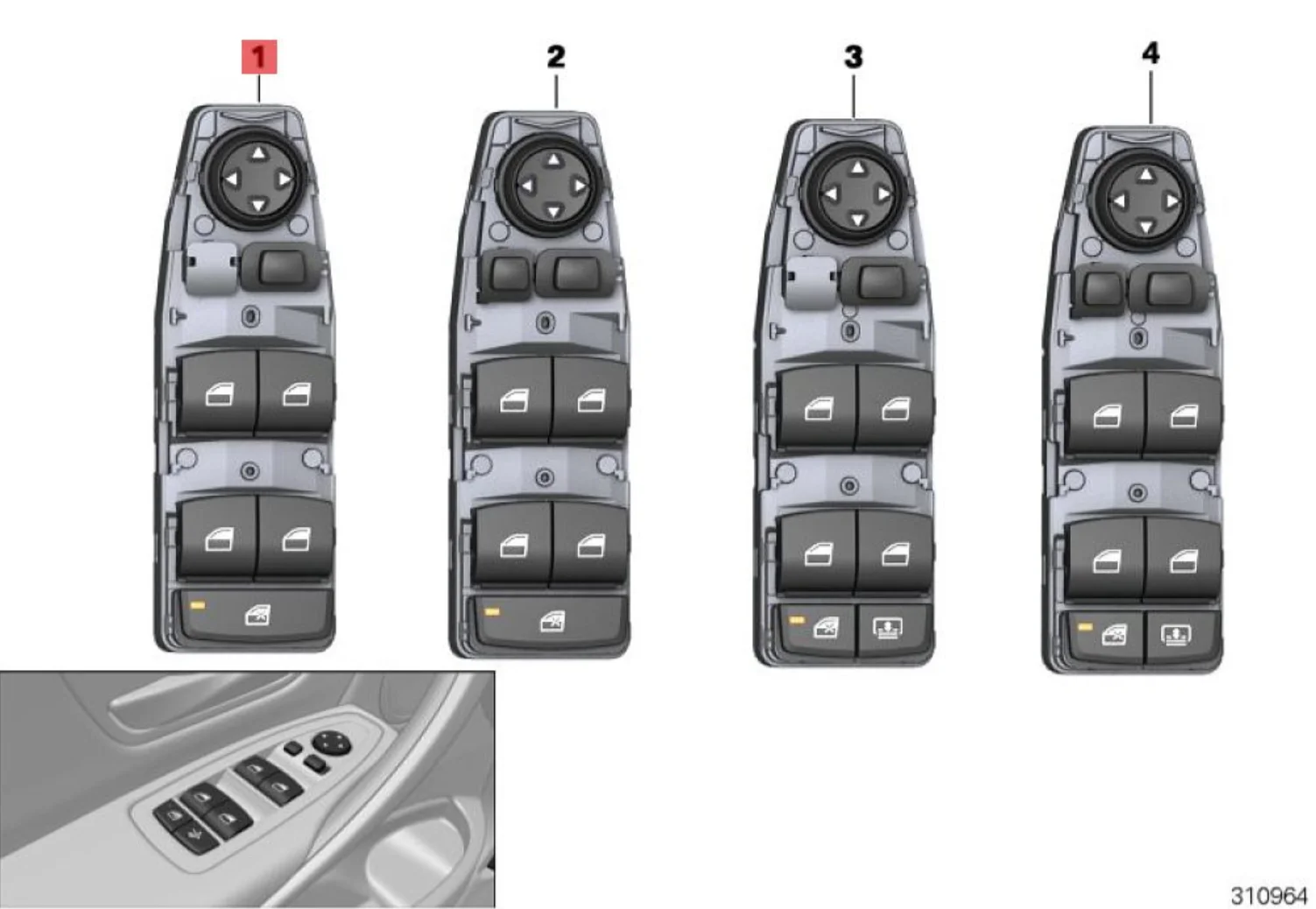 1
2
3
4
310964