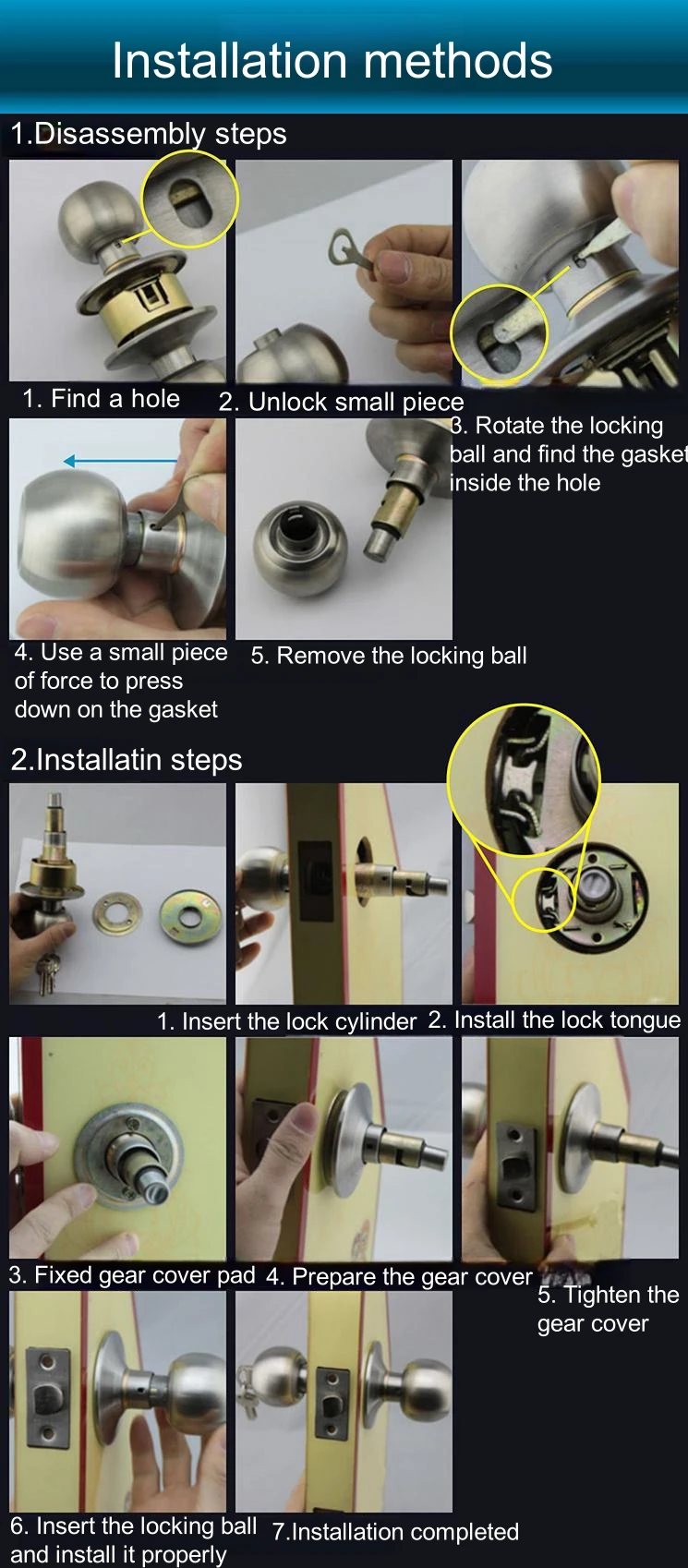 Installation methods

1.Disassembly steps

1. Find a hole

2. Unlock small piece

3. Rotate the locking ball and find the gasket inside the hole

4. Use a small piece of force to press down on the gasket

5. Remove the locking ball

2.Installatin steps

1. Insert the lock cylinder

2. Install the lock tongue

3. Fixed gear cover pad

4. Prepare the gear cover

5. Tighten the gear cover

6. Insert the locking ball and install it properly

7.Installation completed