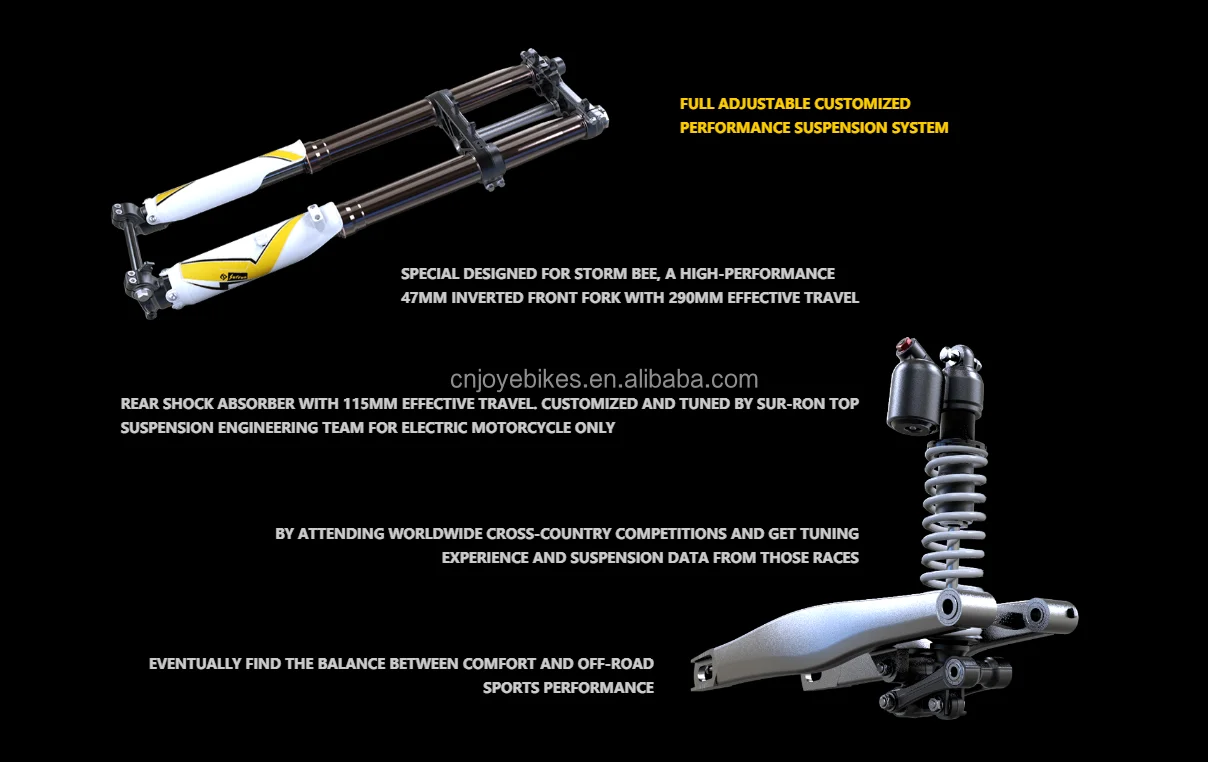 FULL ADJUSTABLE CUSTOMIZED
PERFORMANCE SUSPENSION SYSTEM

SPECIAL DESIGNED FOR STORM BEE, A HIGH-PERFORMANCE
47MM INVERTED FRONT FORK WITH 290MM EFFECTIVE TRAVEL

cnjoyebikes.en.alibaba.com

REAR SHOCK ABSORBER WITH 115MM EFFECTIVE TRAVEL. CUSTOMIZED AND TUNED BY SUR-RON TOP
SUSPENSION ENGINEERING TEAM FOR ELECTRIC MOTORCYCLE ONLY

BY ATTENDING WORLDWIDE CROSS-COUNTRY COMPETITIONS AND GET TUNING
EXPERIENCE AND SUSPENSION DATA FROM THOSE RACES

EVENTUALLY FIND THE BALANCE BETWEEN COMFORT AND OFF-ROAD
SPORTS PERFORMANCE