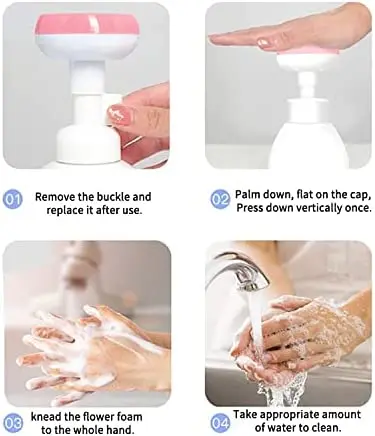 01 Remove the buckle and replace it after use.

02 Palm down, flat on the cap, Press down vertically once.

03 knead the flower foam to the whole hand.

04 Take appropriate amount of water to clean.