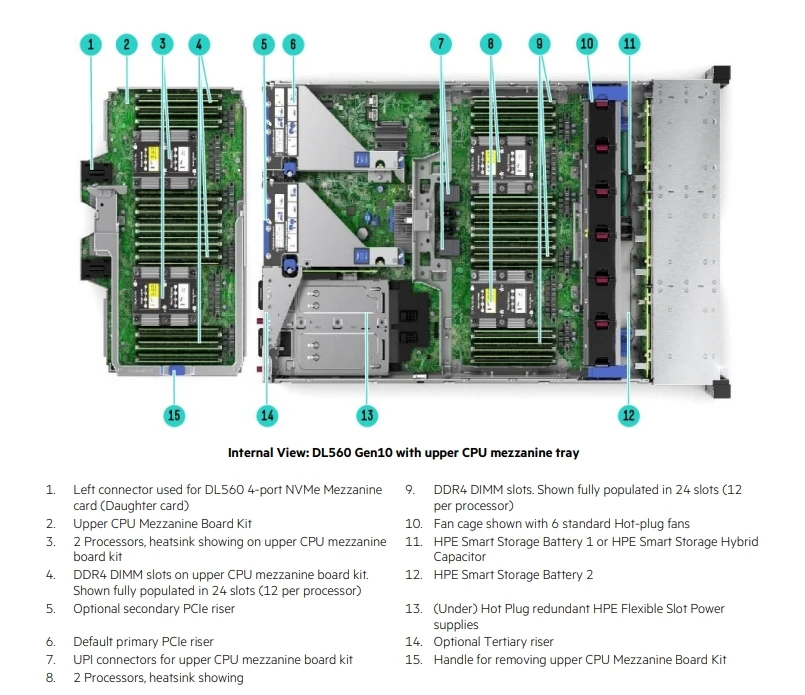 1 2 3 4 5 6 7 8 9 10 11

15 14 13 12

Internal View: DL560 Gen10 with upper CPU mezzanine tray

1. Left connector used for DL560 4-port NVMe Mezzanine card (Daughter card)
2. Upper CPU Mezzanine Board Kit
3. 2 Processors, heatsink showing on upper CPU mezzanine board kit
4. DDR4 DIMM slots on upper CPU mezzanine board kit. Shown fully populated in 24 slots (12 per processor)
5. Optional secondary PCIe riser
6. Default primary PCIe riser
7. UPI connectors for upper CPU mezzanine board kit
8. 2 Processors, heatsink showing

9. DDR4 DIMM slots. Shown fully populated in 24 slots (12 per processor)
10. Fan cage shown with 6 standard Hot-plug fans
11. HPE Smart Storage Battery 1 or HPE Smart Storage Hybrid Capacitor
12. HPE Smart Storage Battery 2
13. (Under) Hot Plug redundant HPE Flexible Slot Power supplies
14. Optional Tertiary riser
15. Handle for removing upper CPU Mezzanine Board Kit