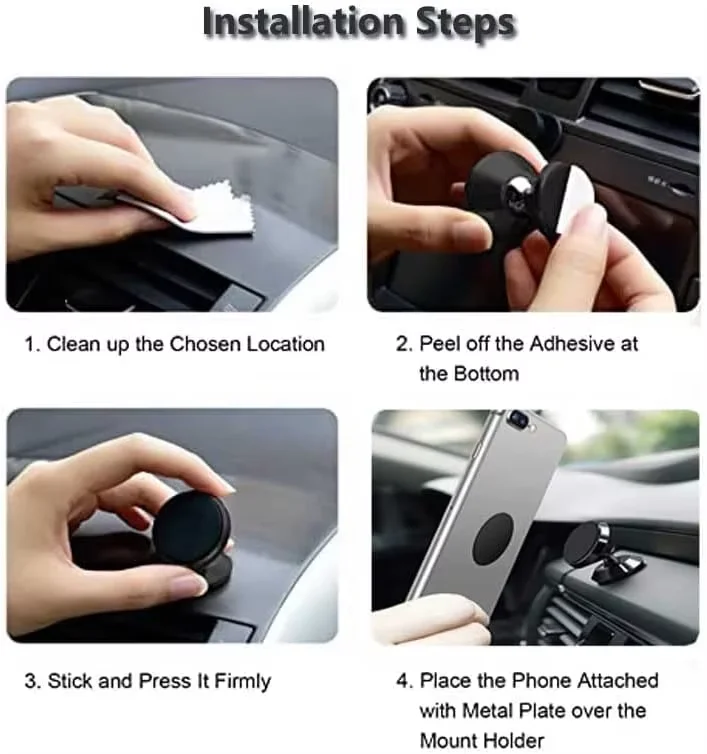 Installation Steps

1. Clean up the Chosen Location

2. Peel off the Adhesive at the Bottom

3. Stick and Press It Firmly

4. Place the Phone Attached with Metal Plate over the Mount Holder