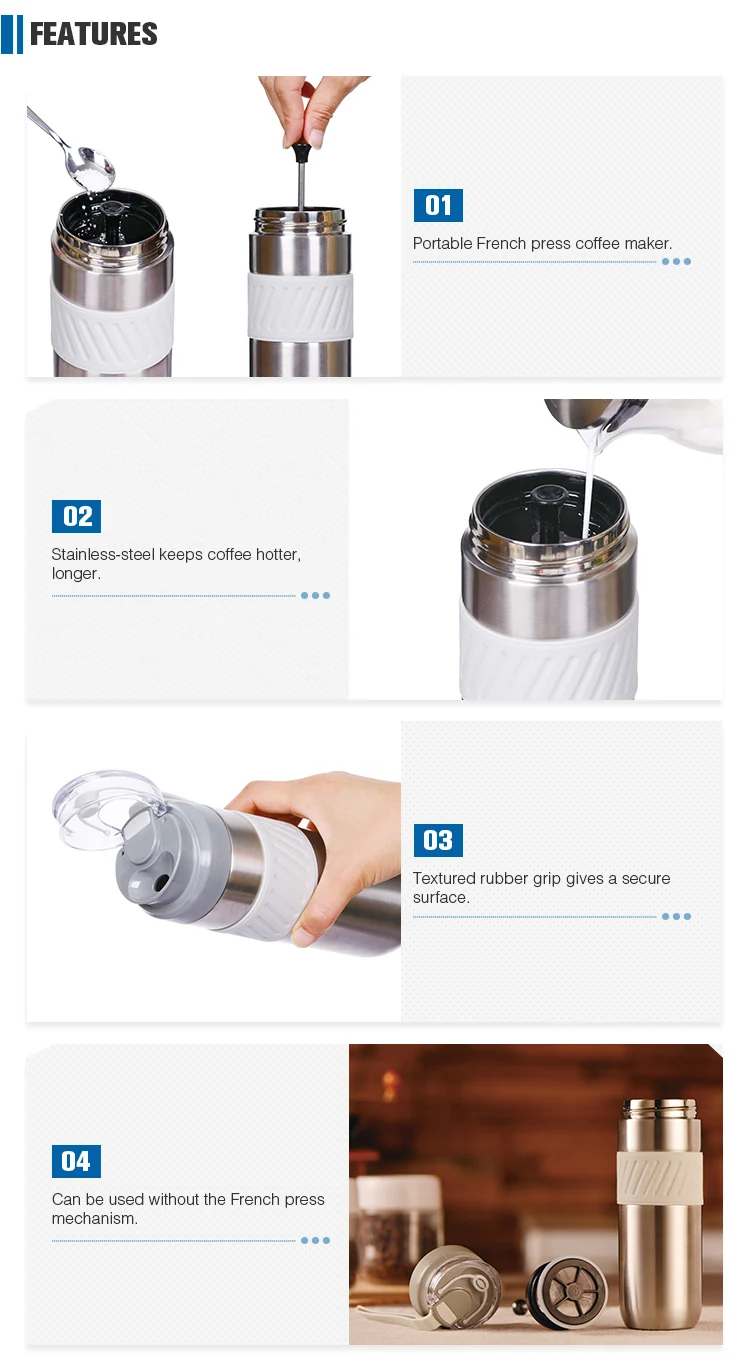 FEATURES

01

Portable French press coffee maker.

02

Stainless-steel keeps coffee hotter, longer.

03

Textured rubber grip gives a secure surface.

04

Can be used without the French press mechanism.