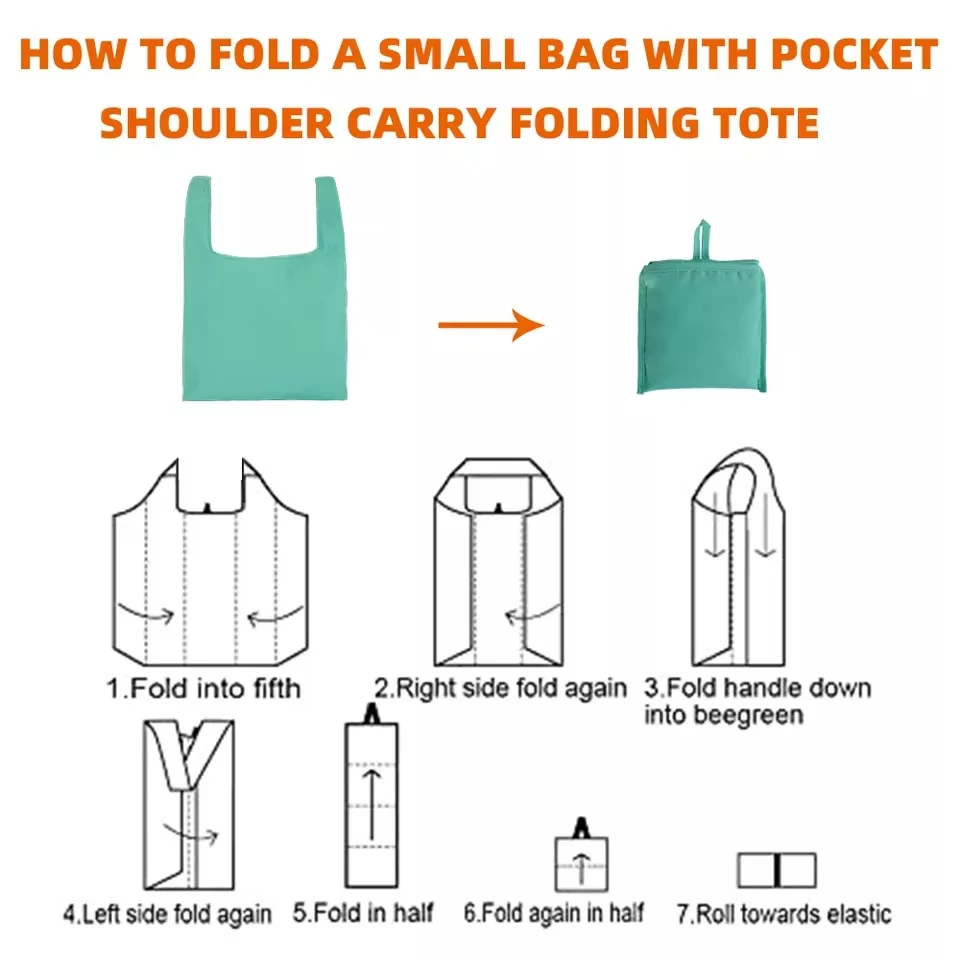 HOW TO FOLD A SMALL BAG WITH POCKET
SHOULDER CARRY FOLDING TOTE

1.Fold into fifth

2.Right side fold again

3.Fold handle down into beegreen

4.Left side fold again

5.Fold in half

6.Fold again in half

7.Roll towards elastic