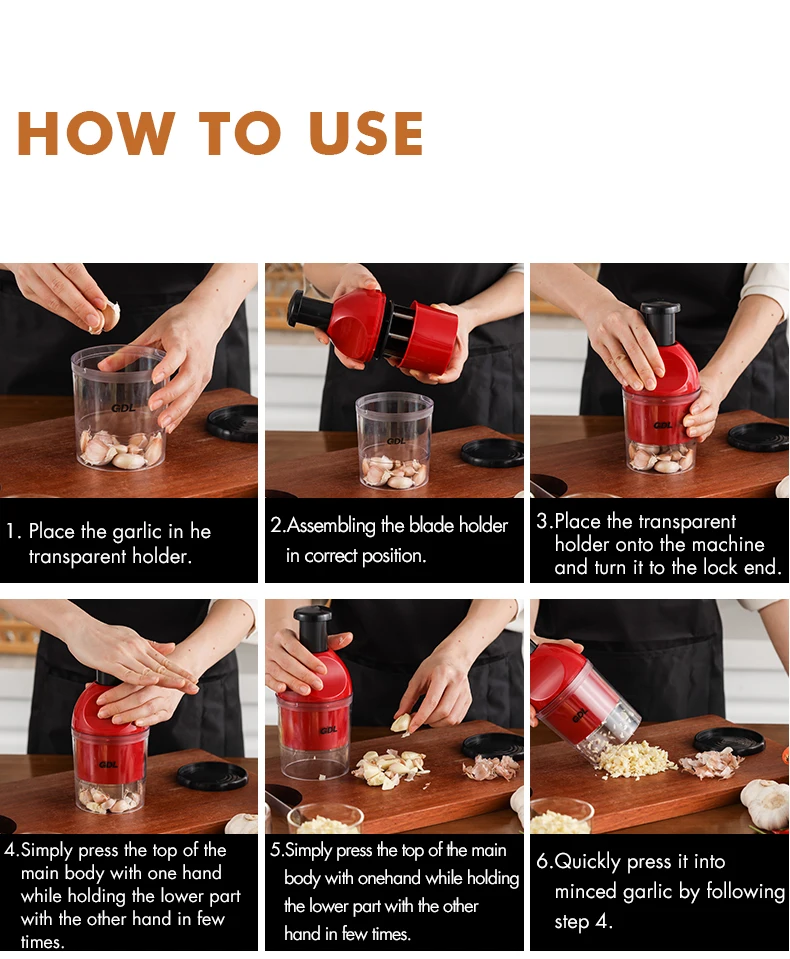 HOW TO USE

GDL

1. Place the garlic in he transparent holder.

2.Assembling the blade holder in correct position.

GDL

3.Place the transparent holder onto the machine and turn it to the lock end.

GDL

4.Simply press the top of the main body with one hand while holding the lower part with the other hand in few times.

GDL

5.Simply press the top of the main body with onehand while holding the lower part with the other hand in few times.

GDL

6.Quickly press it into minced garlic by following step 4.