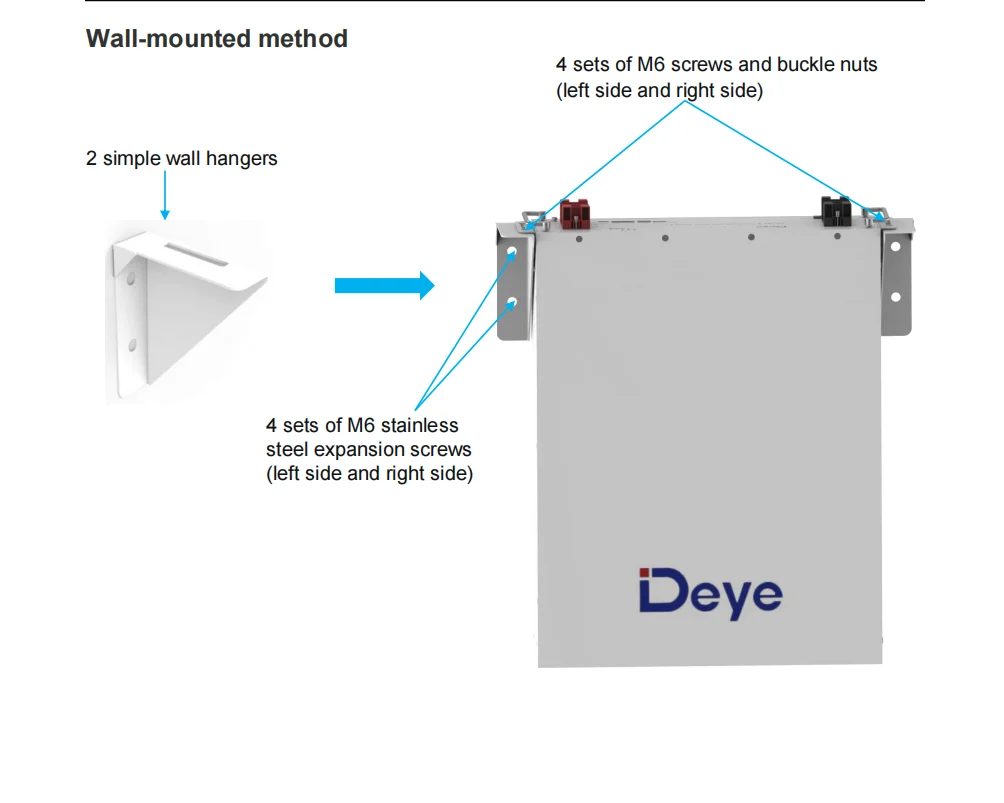 Wall-mounted method

4 sets of M6 screws and buckle nuts (left side and right side)

2 simple wall hangers

4 sets of M6 stainless steel expansion screws (left side and right side)

Deye