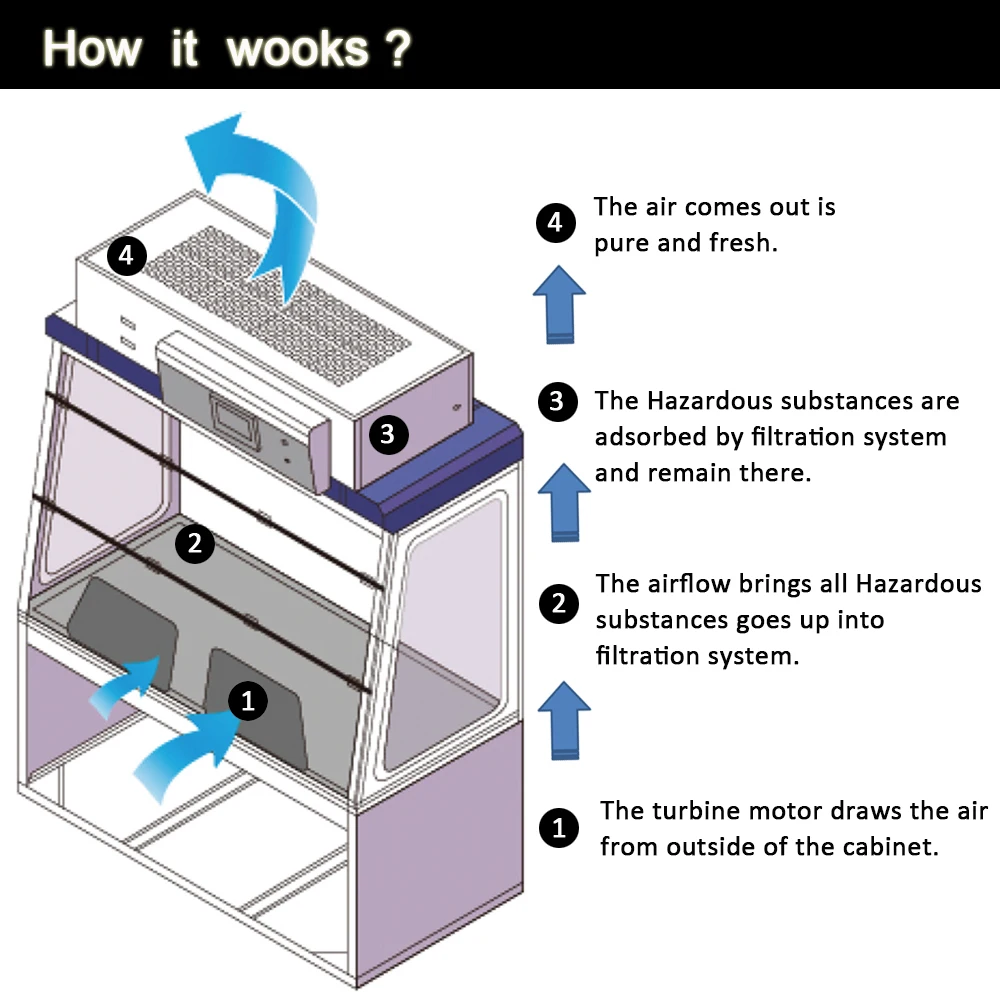 How it wooks ?

4

3

2

1

4 The air comes out is pure and fresh.

3 The Hazardous substances are adsorbed by filtration system and remain there.

2 The airflow brings all Hazardous substances goes up into filtration system.

1 The turbine motor draws the air from outside of the cabinet.