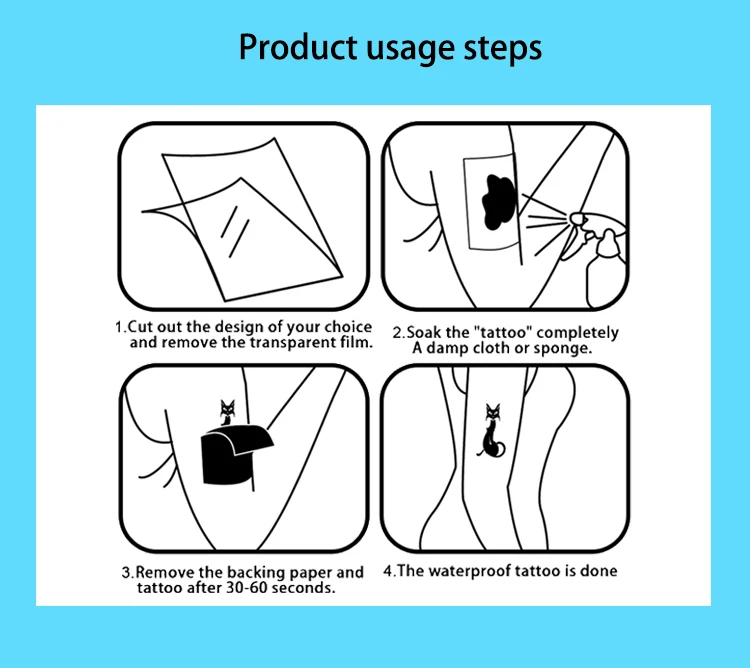 Product usage steps

1.Cut out the design of your choice and remove the transparent film.

2.Soak the "tattoo" completely A damp cloth or sponge.

3.Remove the backing paper and tattoo after 30-60 seconds.

4.The waterproof tattoo is done