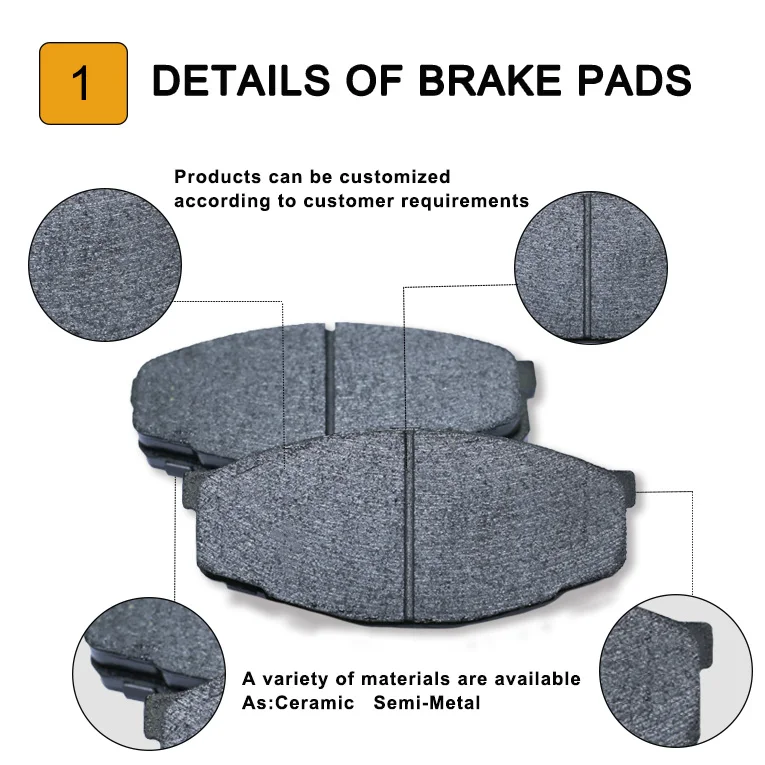 1 DETAILS OF BRAKE PADS

Products can be customized according to customer requirements

A variety of materials are available
As:Ceramic Semi-Metal